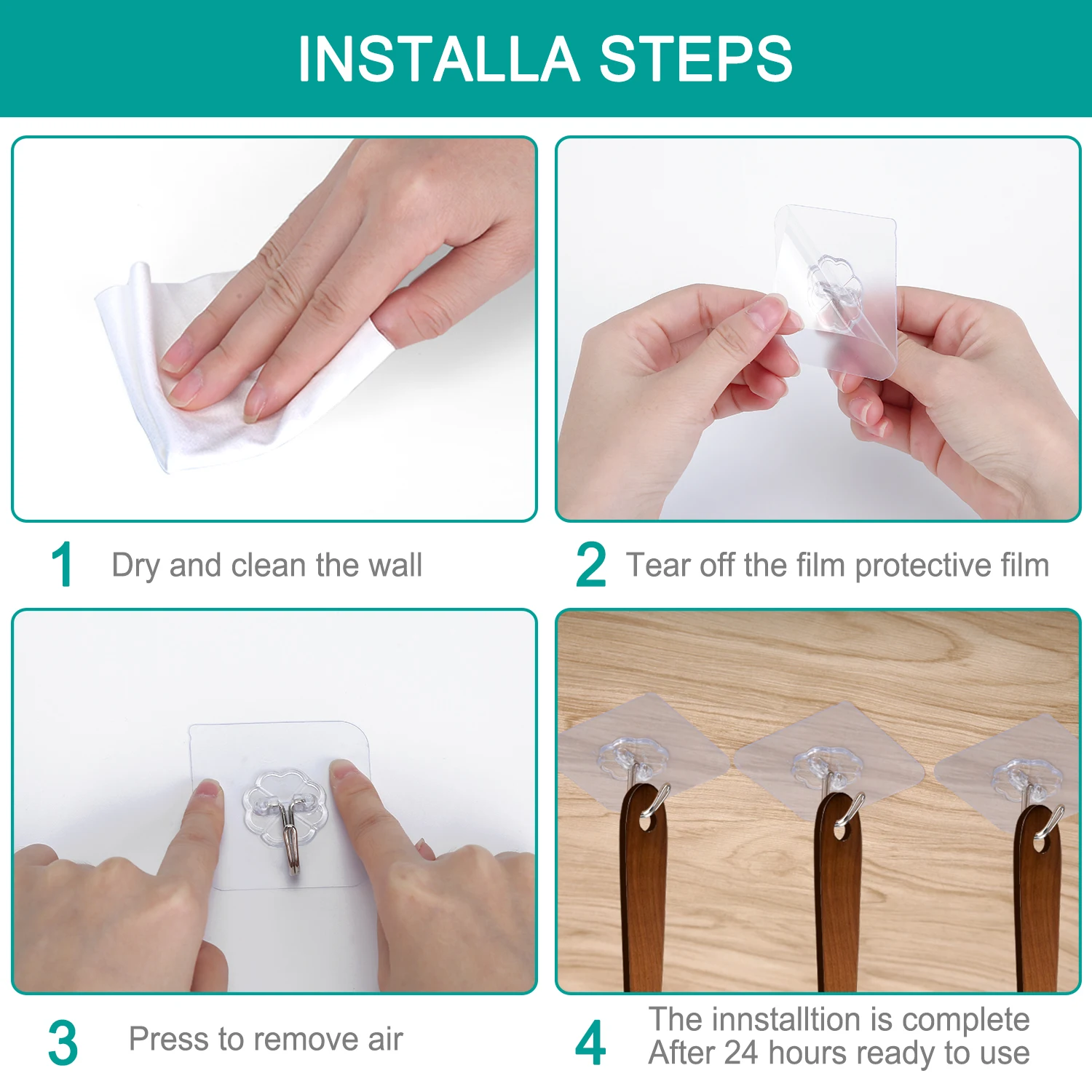 INSTALLA STEPS

1 Dry and clean the wall

2 Tear off the film protective film

3 Press to remove air

4 The innstalltion is complete
After 24 hours ready to use