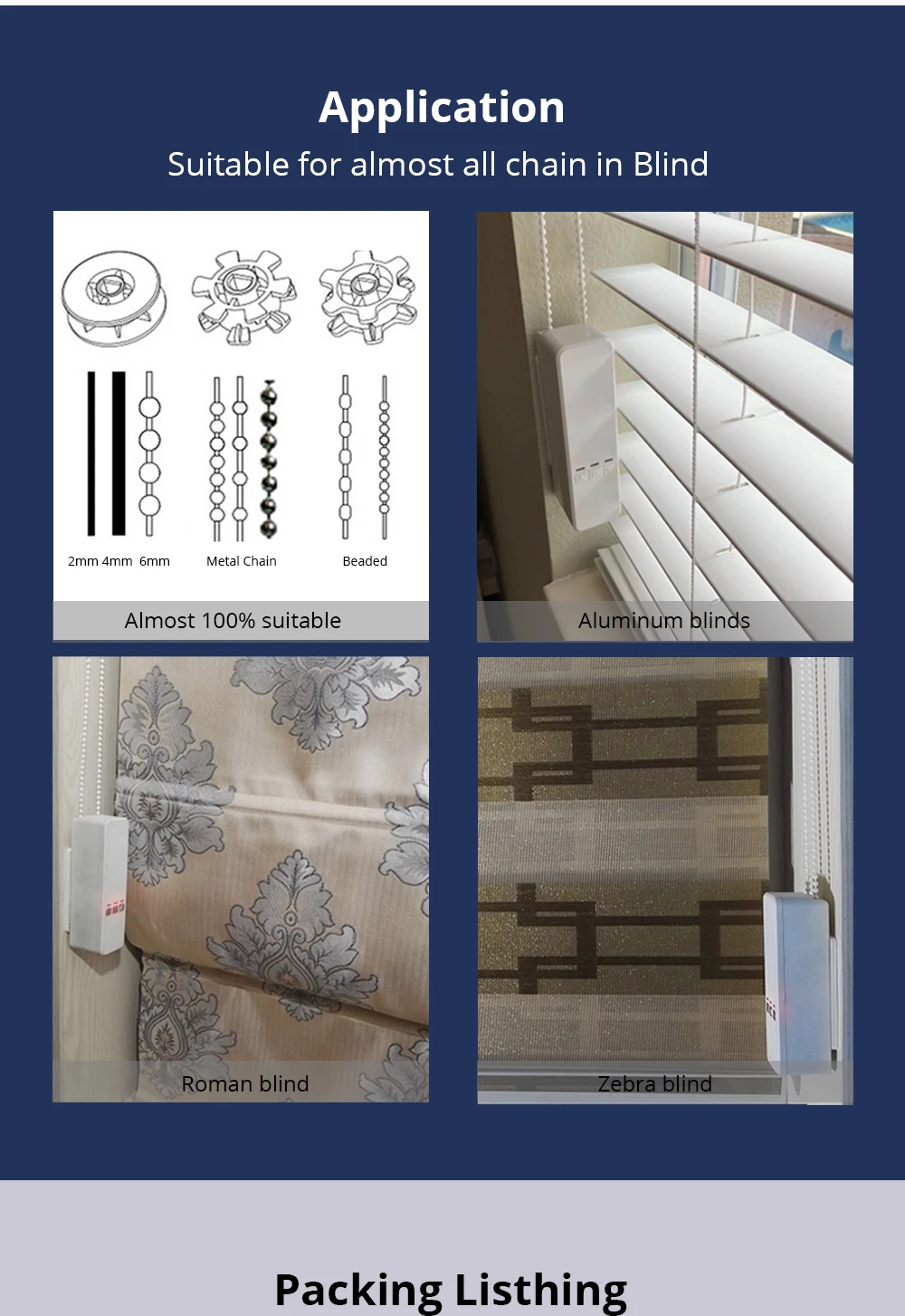 Application

Suitable for almost all chain in Blind

2mm 4mm 6mm

Metal Chain

Beaded

Almost 100% suitable

Aluminum blinds

Roman blind

Zebra blind

Packing Listhing