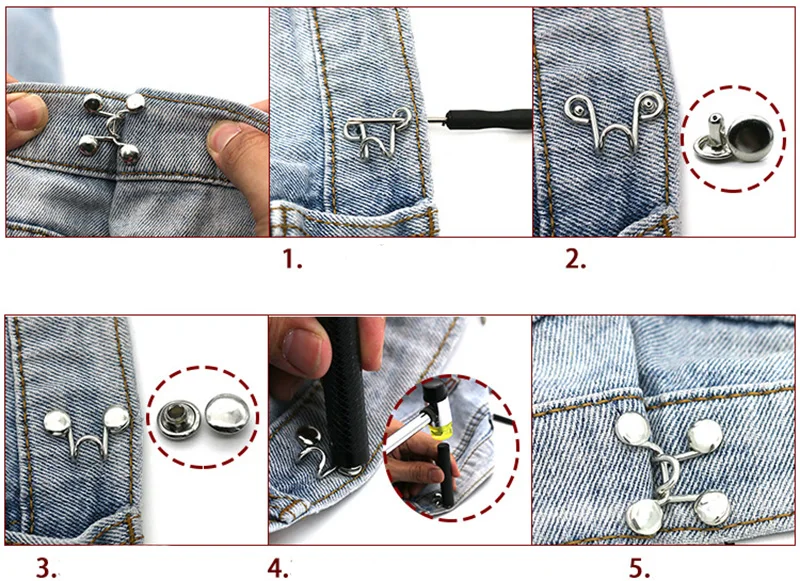 1.

2.

3.

4.

5.