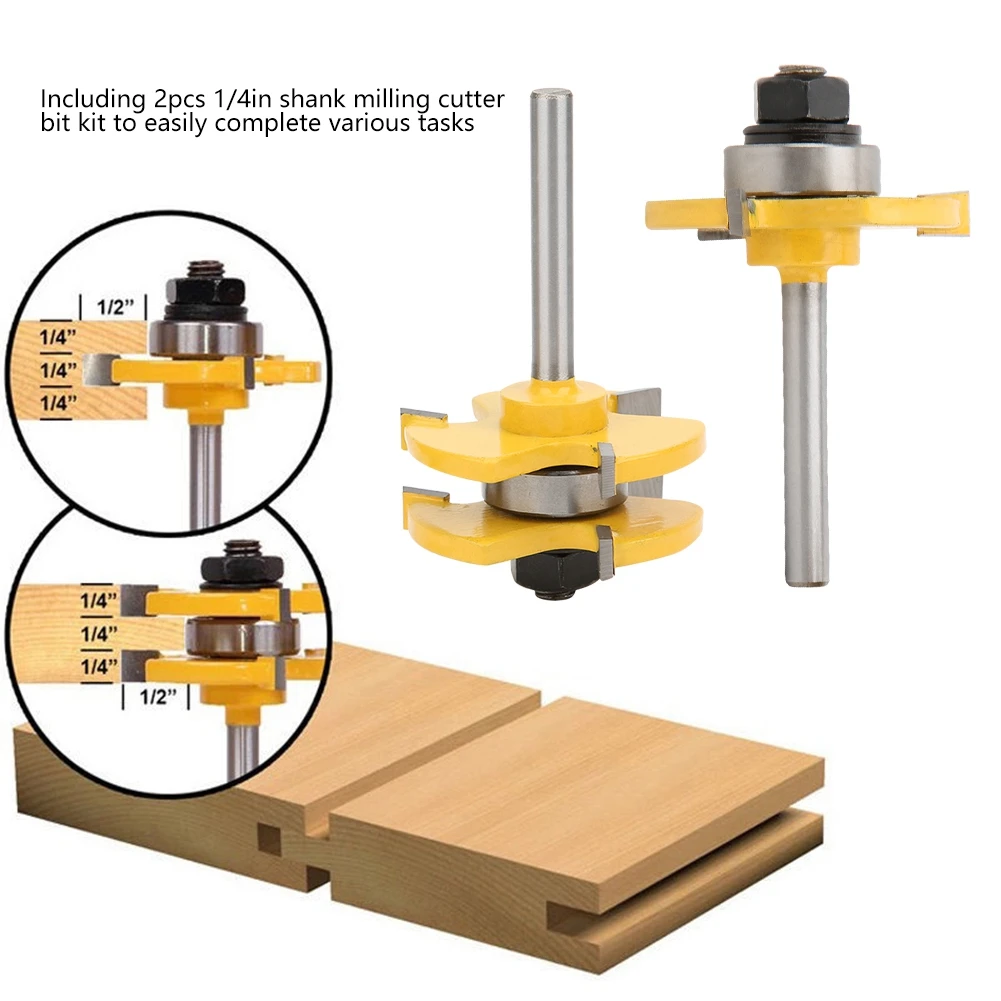 Including 2pcs 1/4in shank milling cutter bit kit to easily complete various tasks

1/2”
1/4”
1/4”
1/4”

1/4”
1/4”
1/4”
1/2”