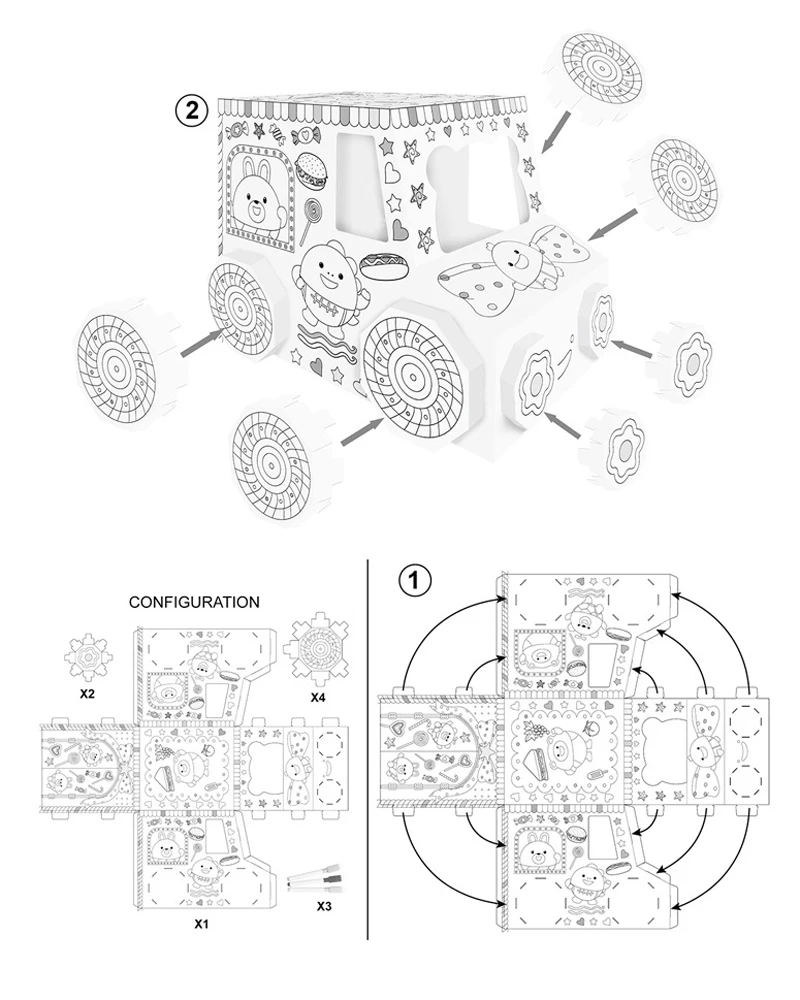 2

CONFIGURATION

X2

X4

X1

X3

1