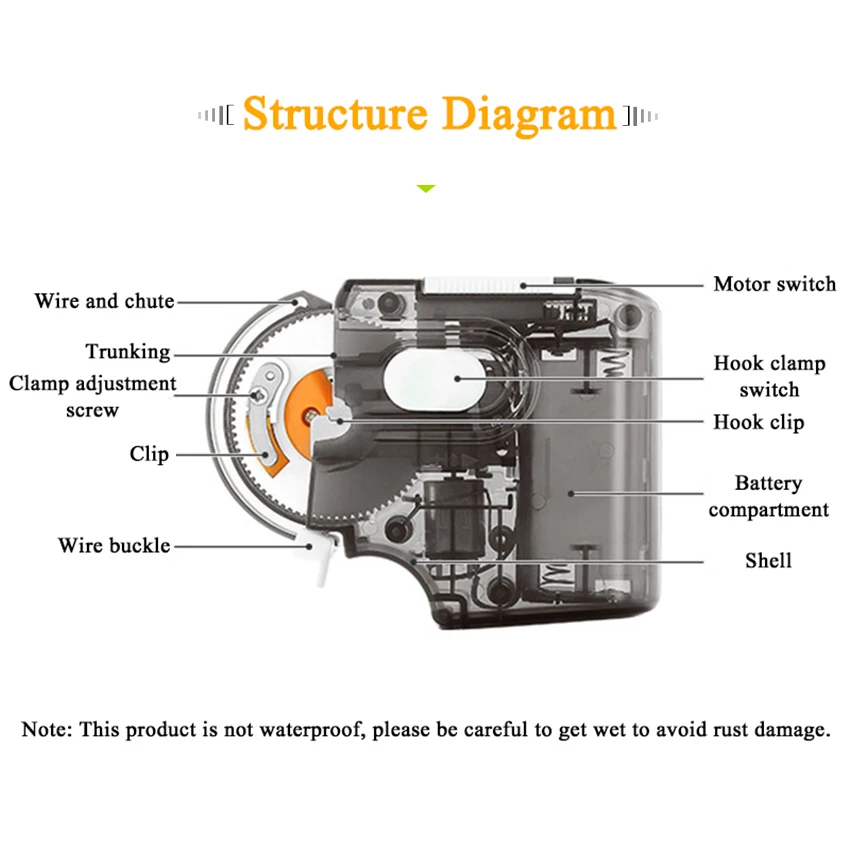 Structure Diagram

Wire and chute
Trunking
Clamp adjustment screw
Clip
Wire buckle

Motor switch
Hook clamp switch
Hook clip
Battery compartment
Shell

Note: This product is not waterproof, please be careful to get wet to avoid rust damage.