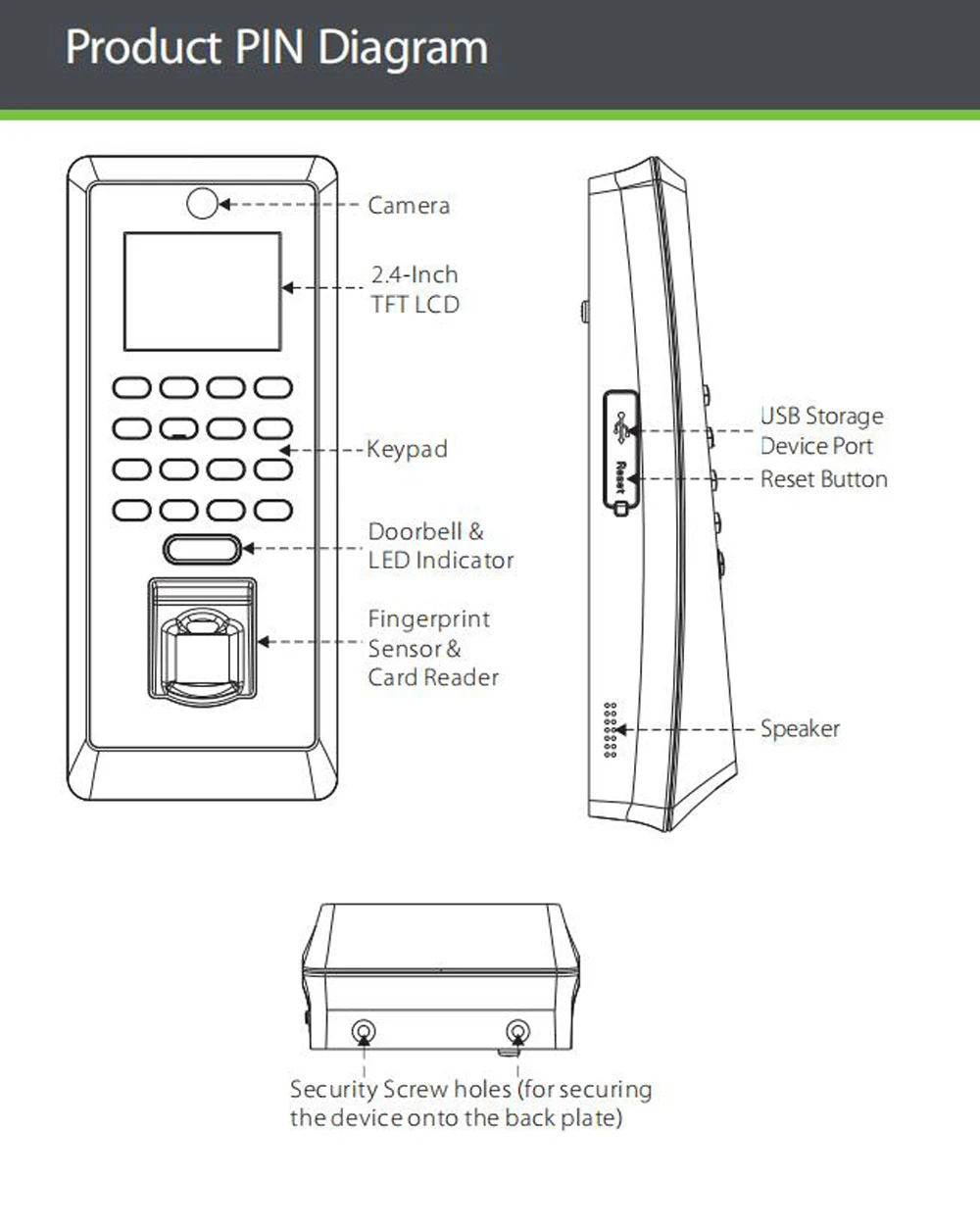 Product PIN Diagram

Camera

2.4-Inch
TFT LCD

Keypad

Doorbell &
LED Indicator

Fingerprint
Sensor &
Card Reader

Reset

USB Storage
Device Port

Reset Button

Speaker

Security Screw holes (for securing the device onto the back plate)