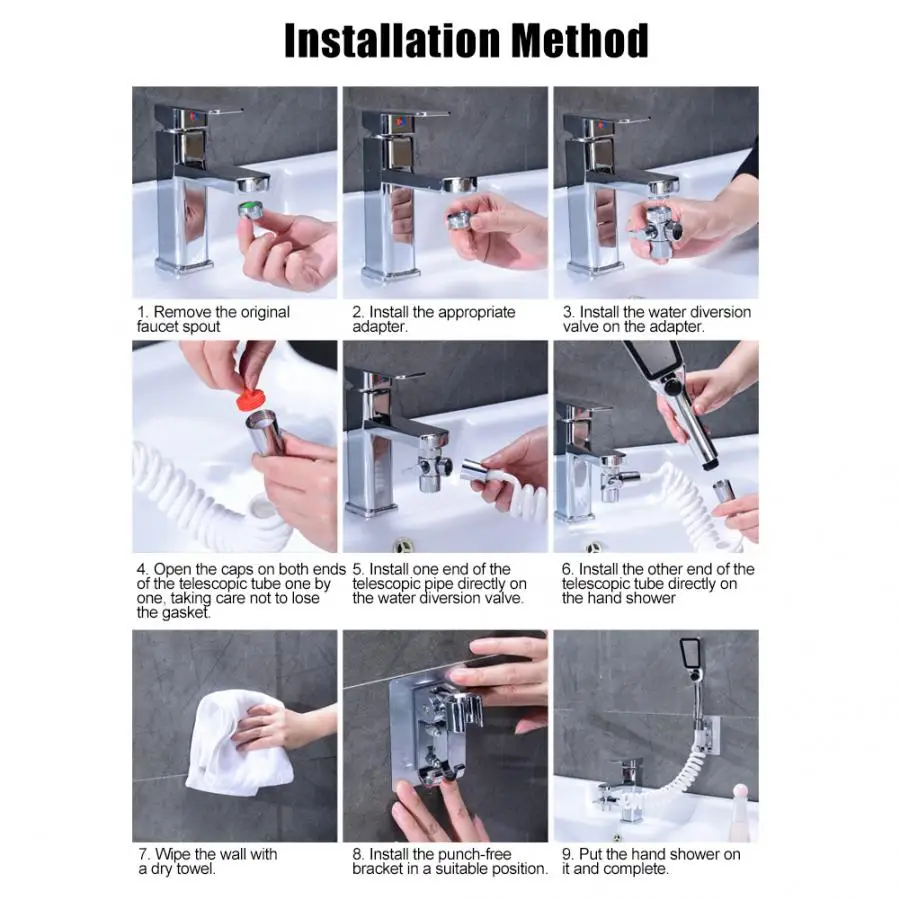 Installation Method

1. Remove the original faucet spout

2. Install the appropriate adapter.

3. Install the water diversion valve on the adapter.

4. Open the caps on both ends of the telescopic tube one by one, taking care not to lose the gasket.

5. Install one end of the telescopic pipe directly on the water diversion valve.

6. Install the other end of the telescopic tube directly on the hand shower

7. Wipe the wall with a dry towel.

8. Install the punch-free bracket in a suitable position.

9. Put the hand shower on it and complete.