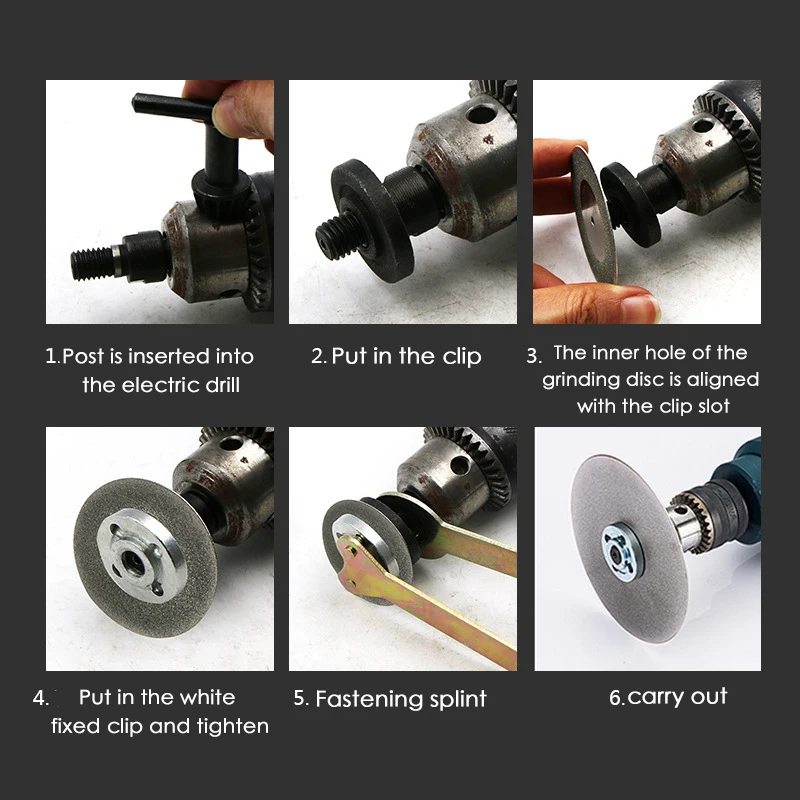 1.Post is inserted into the electric drill

2. Put in the clip

3. The inner hole of the grinding disc is aligned with the clip slot

4. Put in the white fixed clip and tighten

5. Fastening splint

6.carry out