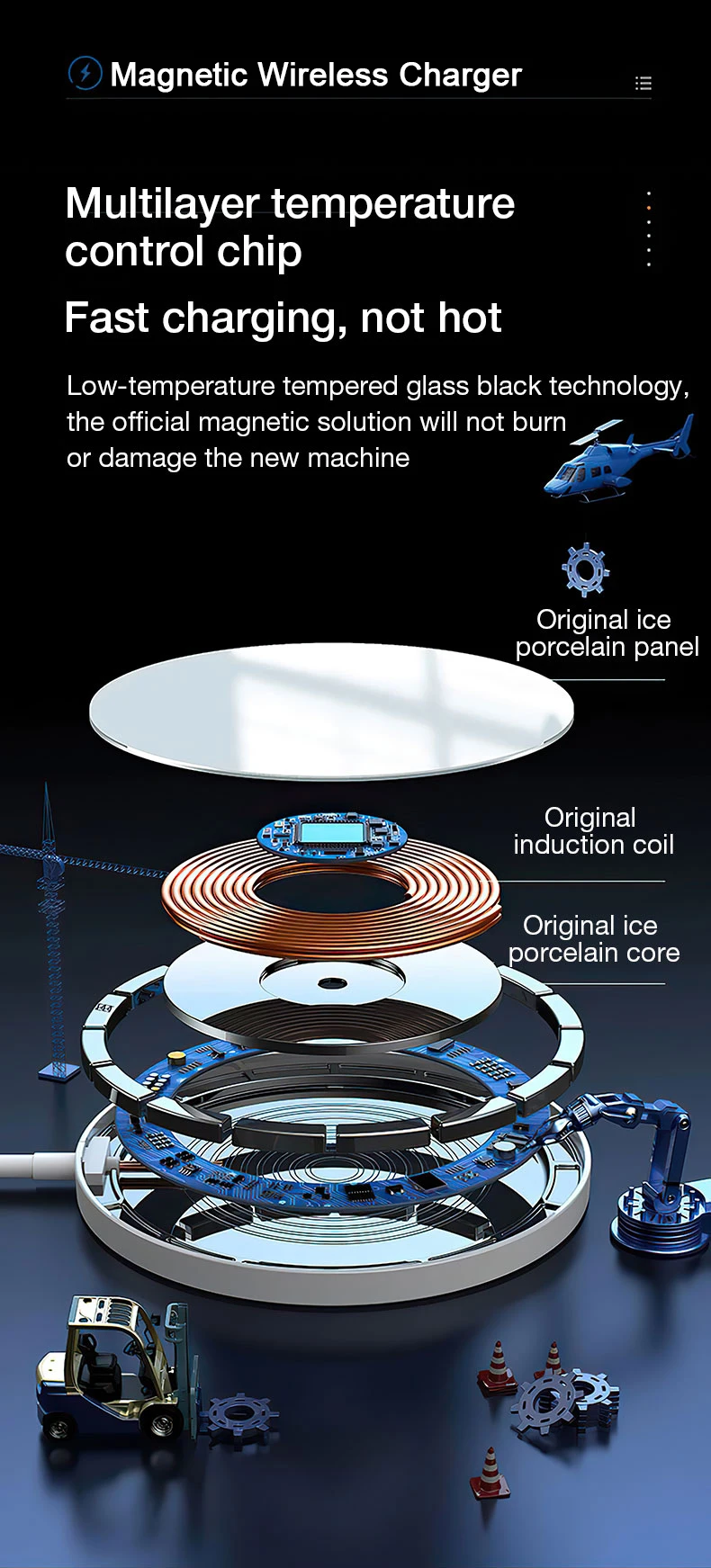 Magnetic Wireless Charger

Multilayer temperature control chip

Fast charging, not hot

Low-temperature tempered glass black technology, the official magnetic solution will not burn or damage the new machine

Original ice porcelain panel

Original induction coil

Original ice porcelain core