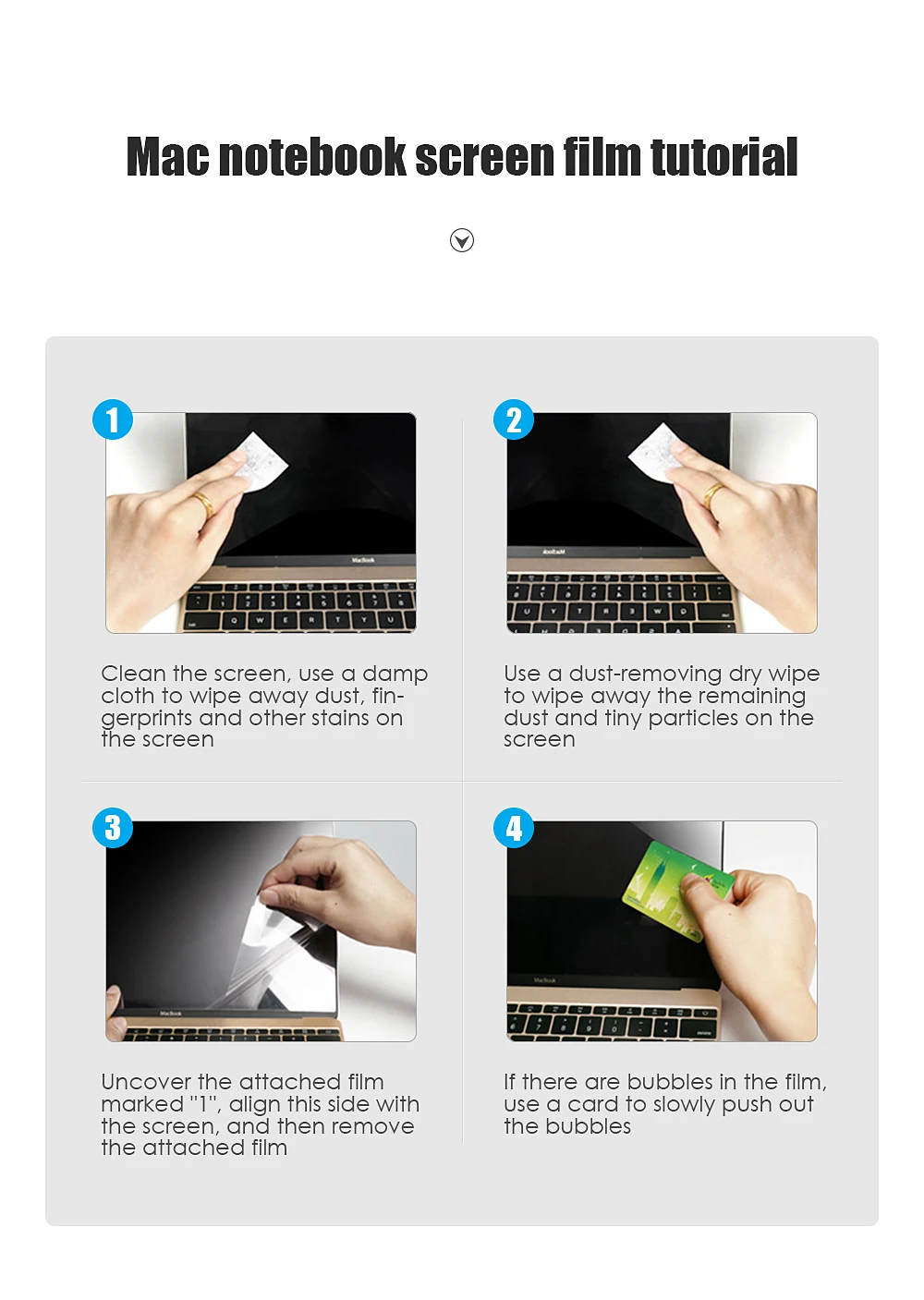 Mac notebook screen film tutorial

1

Clean the screen, use a damp cloth to wipe away dust, fingerprints and other stains on the screen

2

Use a dust-removing dry wipe to wipe away the remaining dust and tiny particles on the screen

3

Uncover the attached film marked "1", align this side with the screen, and then remove the attached film

4

If there are bubbles in the film, use a card to slowly push out the bubbles