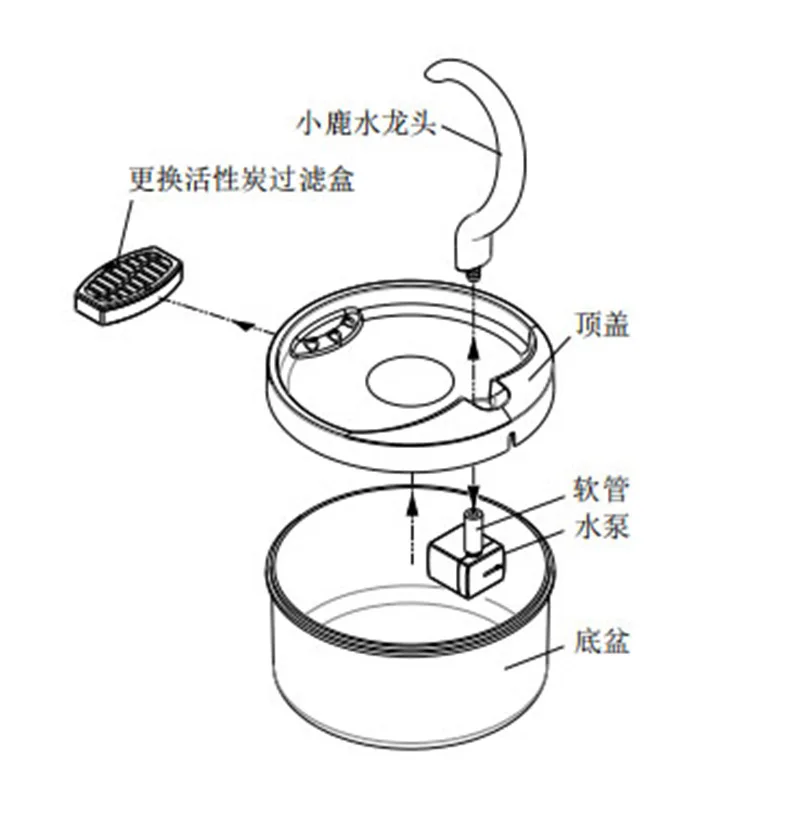 小鹿水龙头

更换活性炭过滤盒

顶盖

软管

水泵

底盆