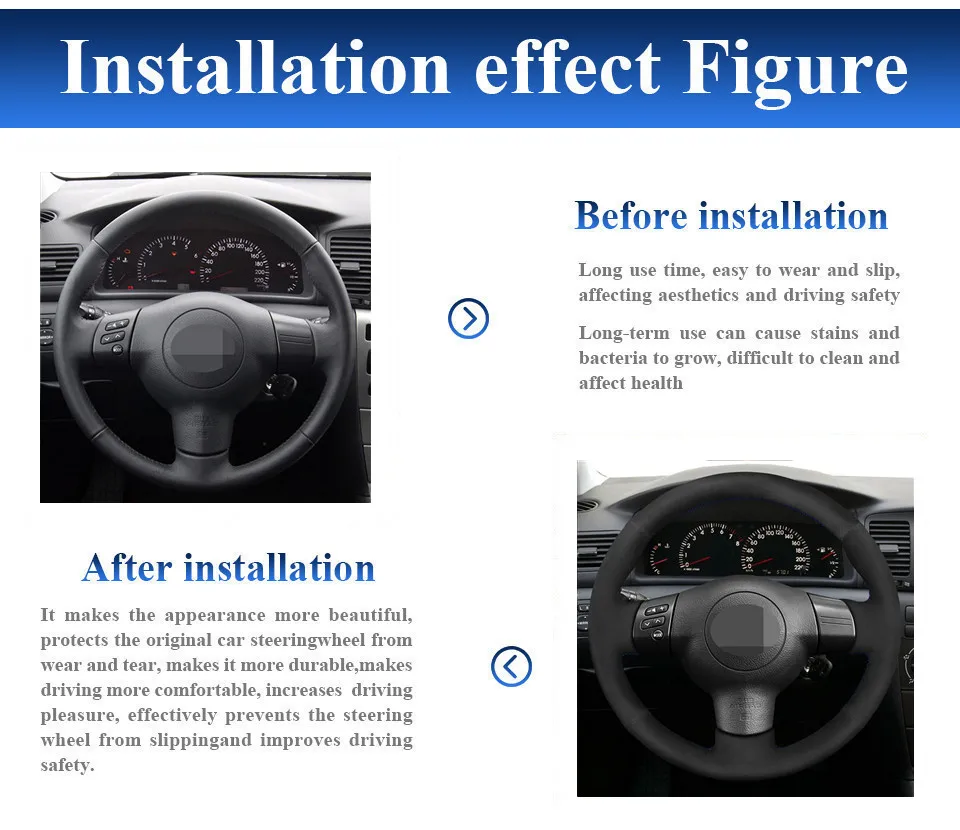 Installation effect Figure

Before installation

Long use time, easy to wear and slip, affecting aesthetics and driving safety

Long-term use can cause stains and bacteria to grow, difficult to clean and affect health

After installation

It makes the appearance more beautiful, protects the original car steeringwheel from wear and tear, makes it more durable,makes driving more comfortable, increases driving pleasure, effectively prevents the steering wheel from slippingand improves driving safety.