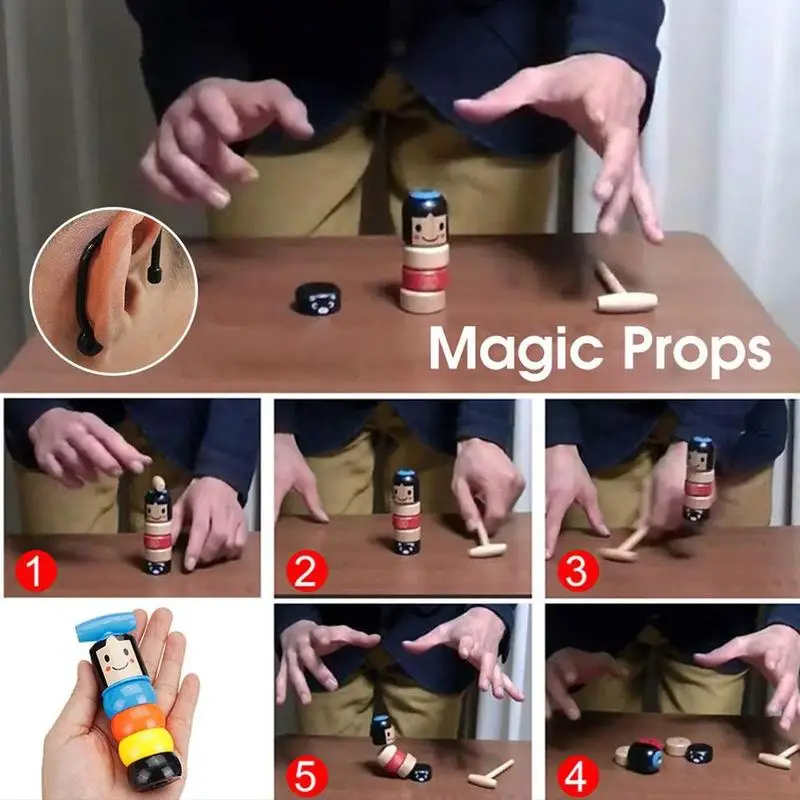 Magic Props

1

2

3

5

4