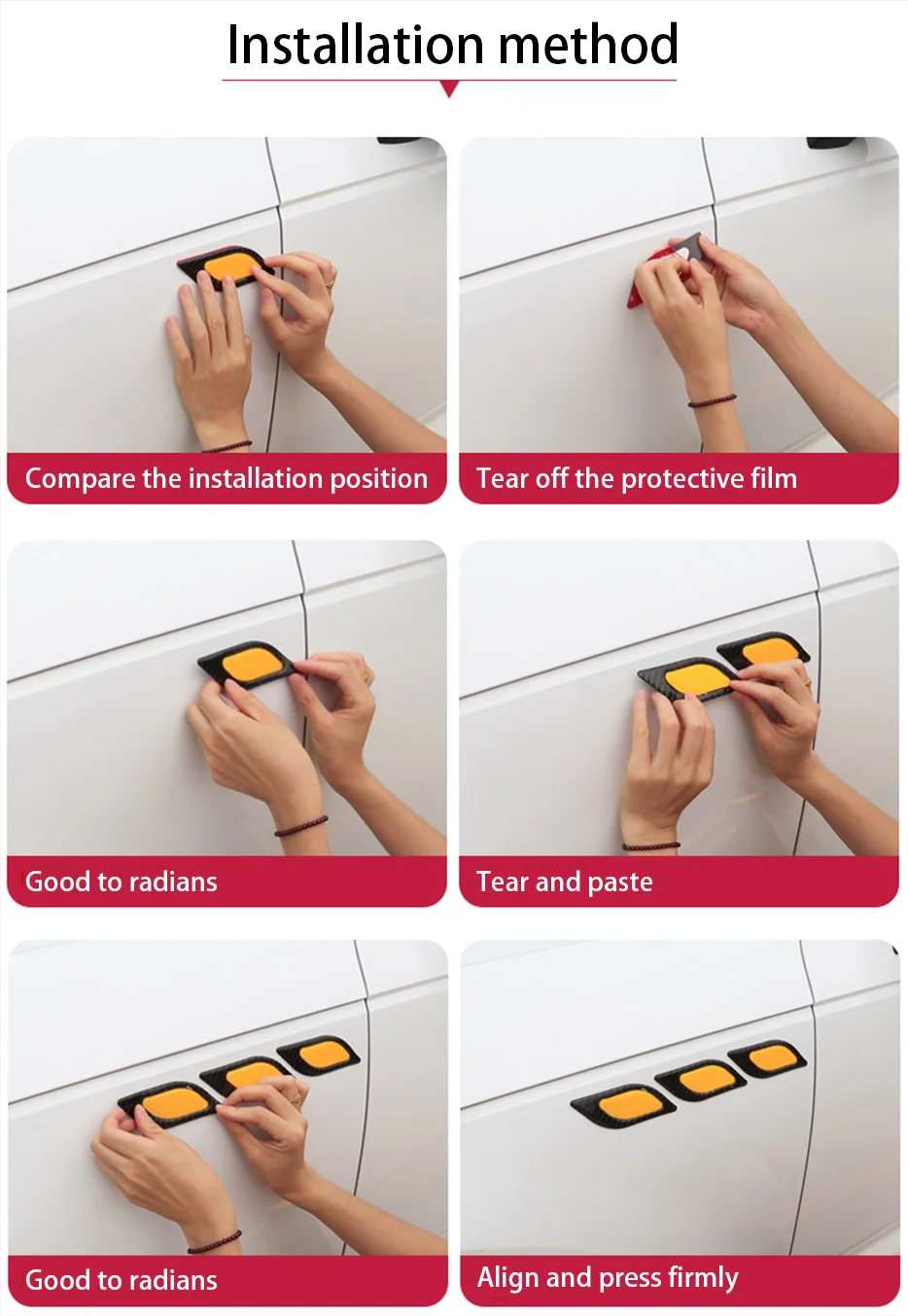 Installation method

Compare the installation position

Tear off the protective film

Good to radians

Tear and paste

Good to radians

Align and press firmly