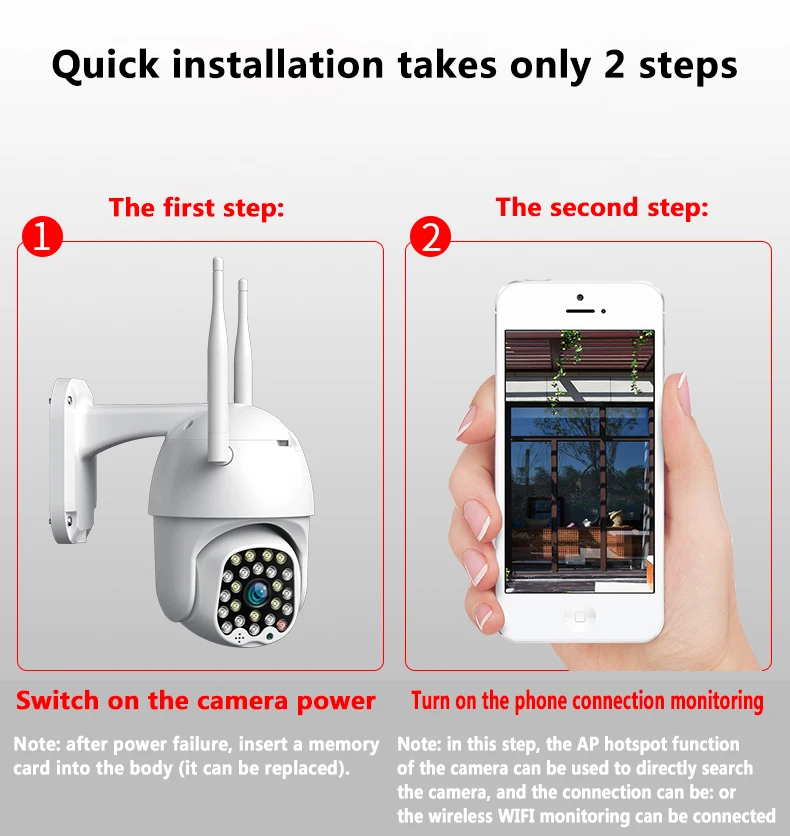 Quick installation takes only 2 steps

The first step:

1

Switch on the camera power

Note: after power failure, insert a memory card into the body (it can be replaced).

The second step:

2

Turn on the phone connection monitoring

Note: in this step, the AP hotspot function of the camera can be used to directly search the camera, and the connection can be: or the wireless WIFI monitoring can be connected