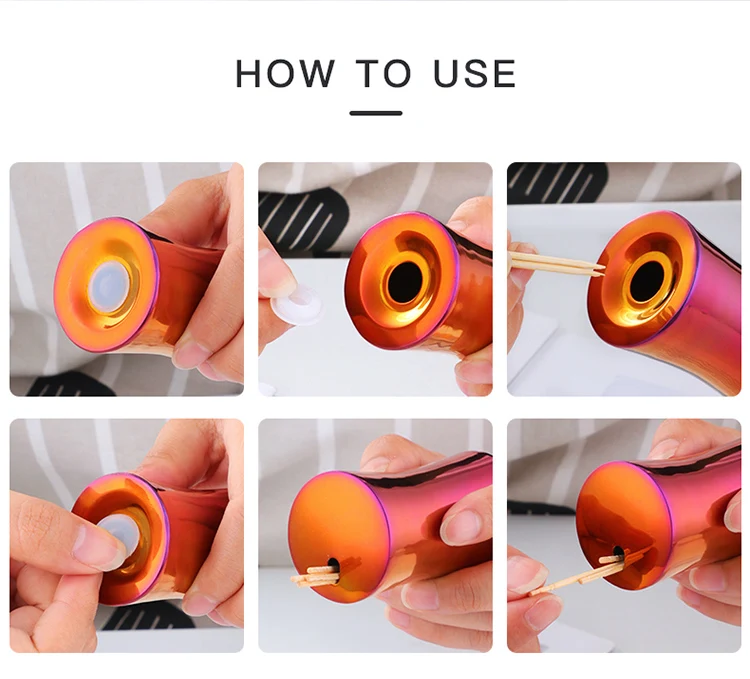 HOW TO USE