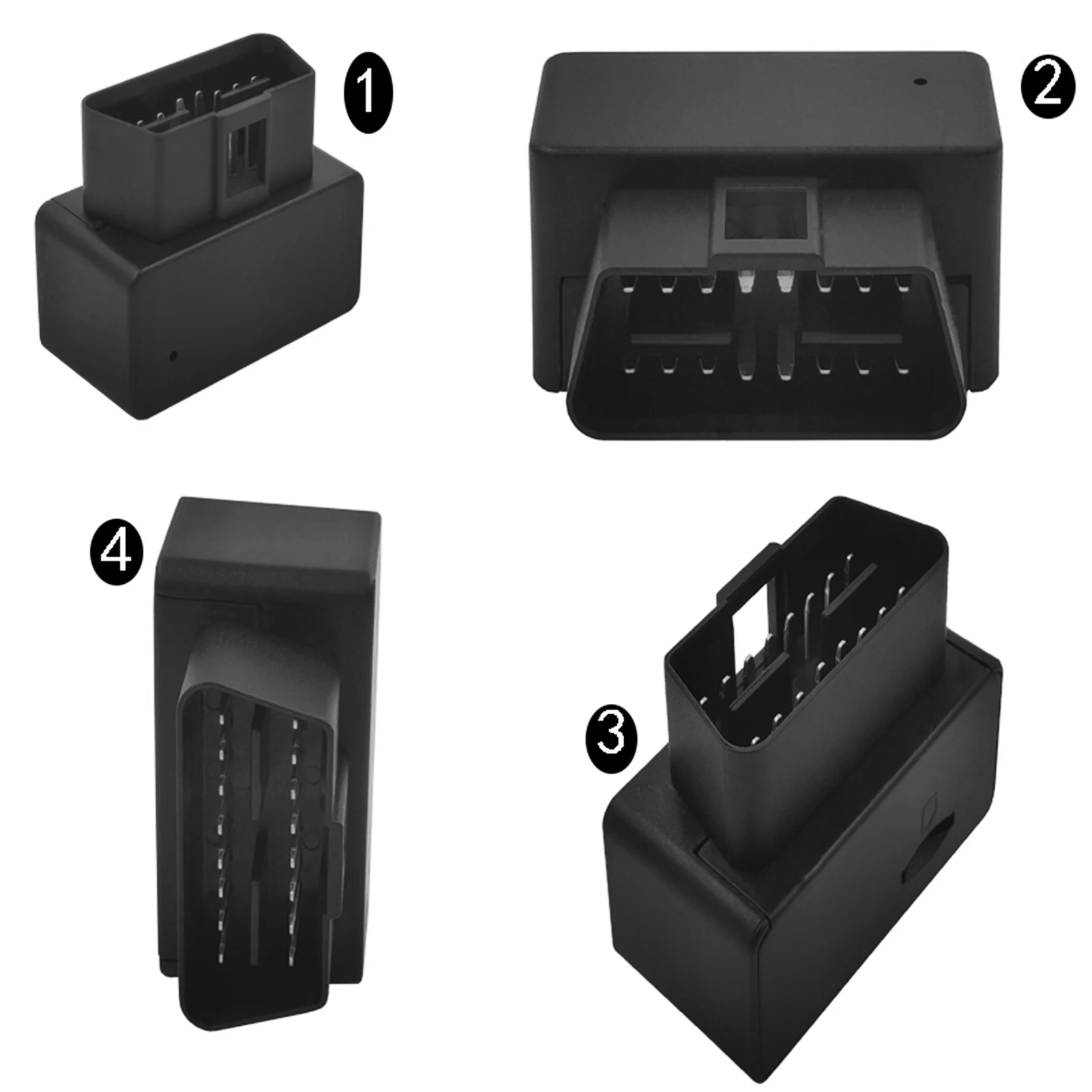 1

2

4

3