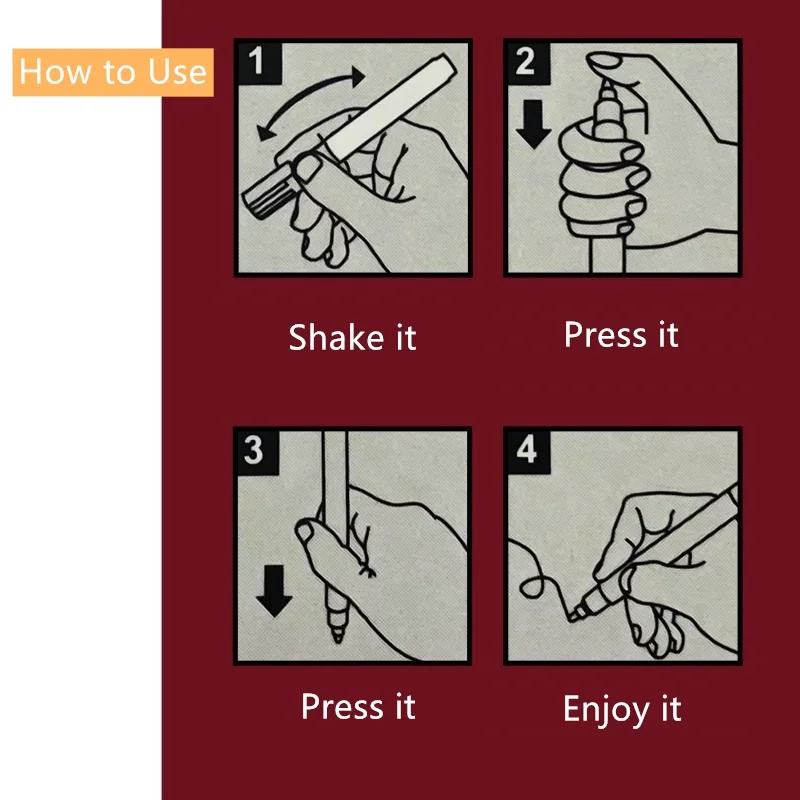 How to Use

1

Shake it

2

Press it

3

Press it

4

Enjoy it