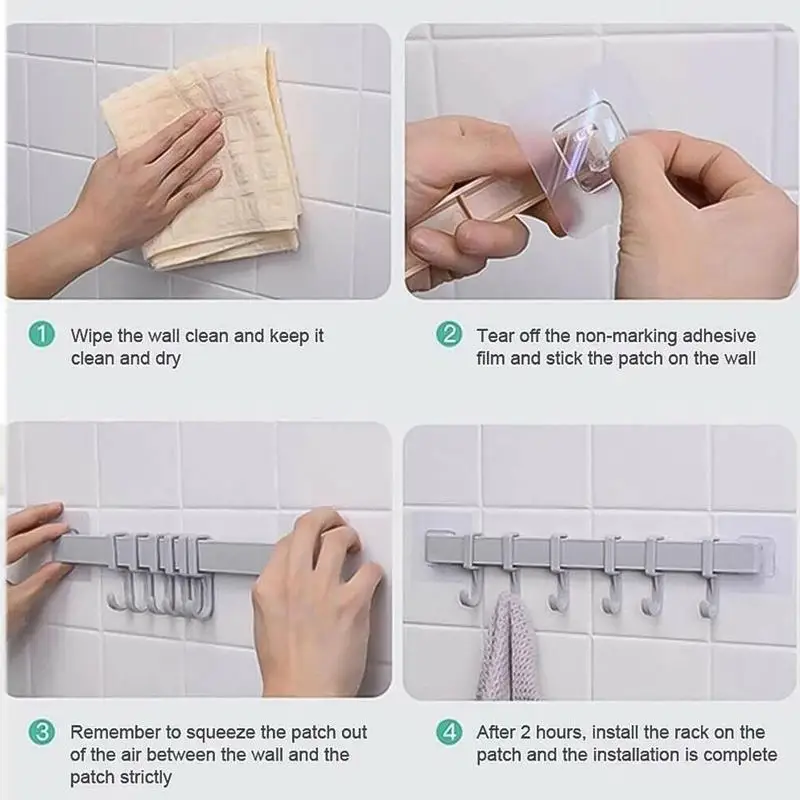 1 Wipe the wall clean and keep it clean and dry

2 Tear off the non-marking adhesive film and stick the patch on the wall

3 Remember to squeeze the patch out of the air between the wall and the patch strictly

4 After 2 hours, install the rack on the patch and the installation is complete