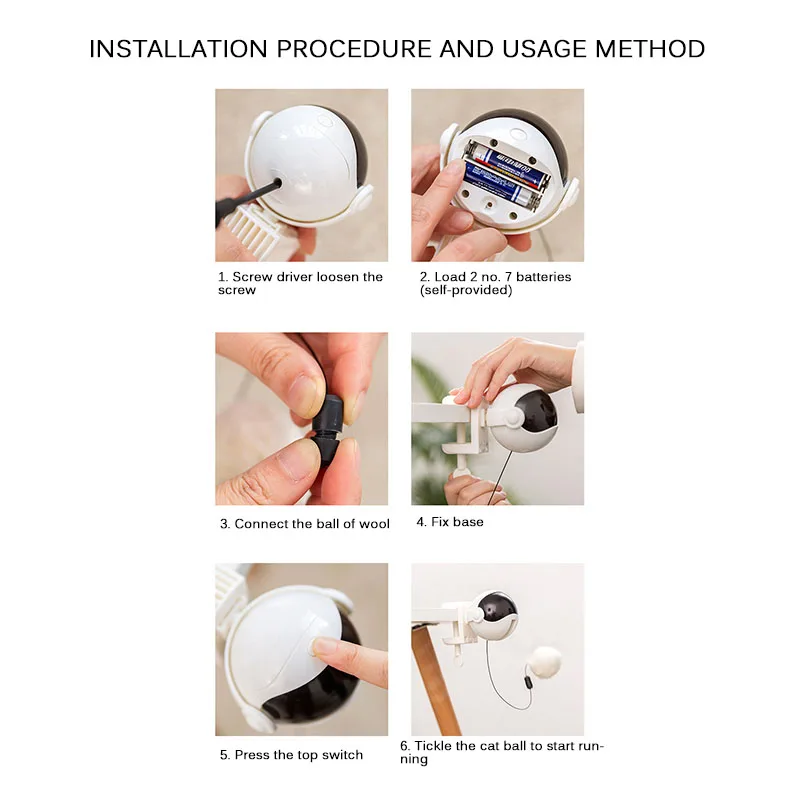 INSTALLATION PROCEDURE AND USAGE METHOD

1. Screw driver loosen the screw

2. Load 2 no. 7 batteries (self-provided)

3. Connect the ball of wool

4. Fix base

5. Press the top switch

6. Tickle the cat ball to start running