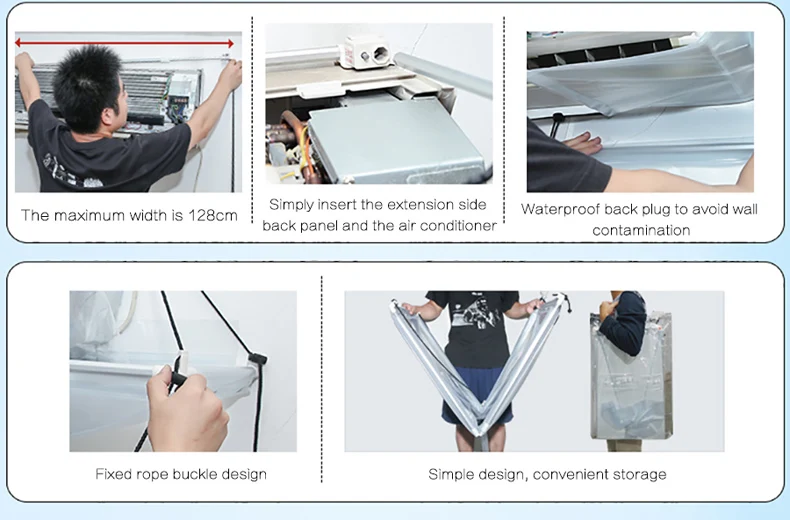 The maximum width is 128cm

Simply insert the extension side back panel and the air conditioner

Waterproof back plug to avoid wall contamination

Fixed rope buckle design

Simple design, convenient storage