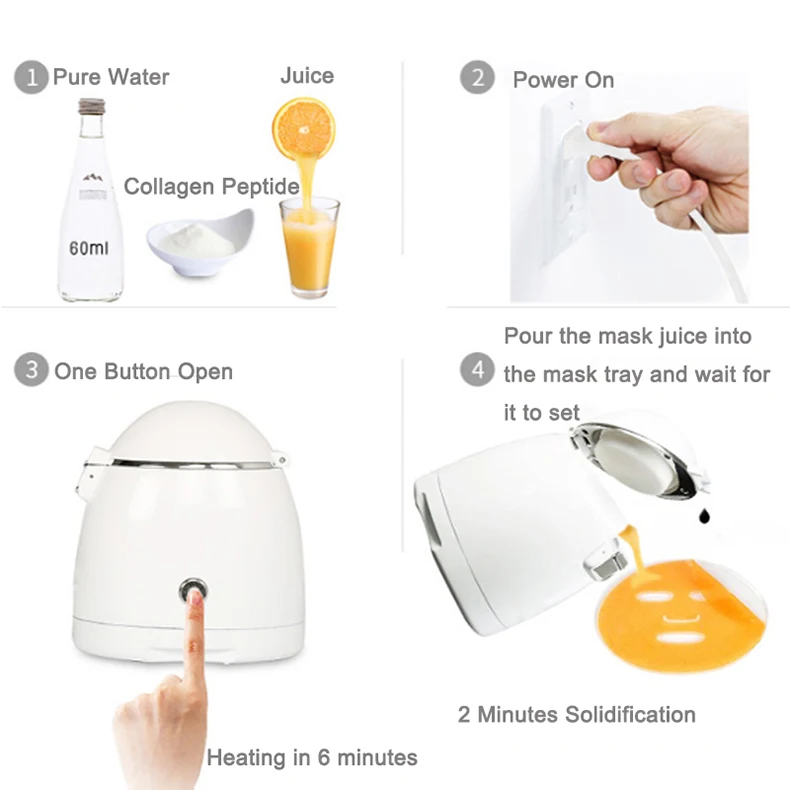 1 Pure Water

Juice

Collagen Peptide

60ml

2 Power On

3 One Button Open

Heating in 6 minutes

4 Pour the mask juice into the mask tray and wait for it to set

2 Minutes Solidification