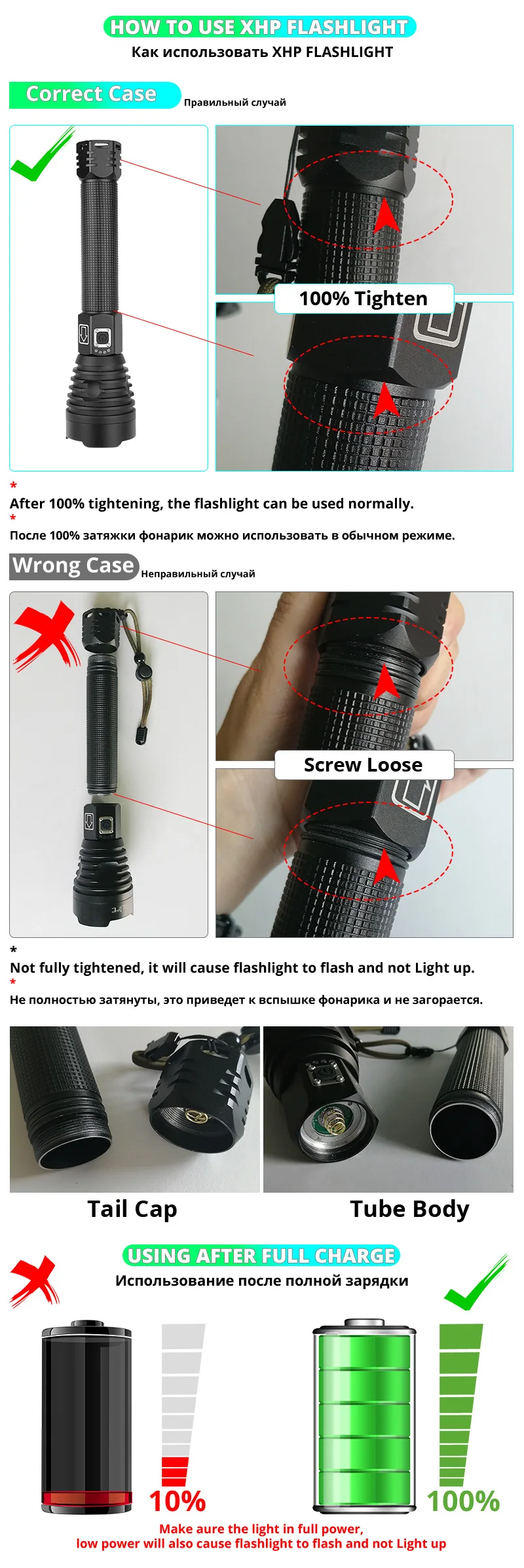 HOW TO USE XHP FLASHLIGHT

Как использовать XHP FLASHLIGHT

Correct Case Правильный случай

100% Tighten

*
After 100% tightening, the flashlight can be used normally.
*
После 100% затяжки фонарик можно использовать в обычном режиме.

Wrong Case Неправильный случай

Screw Loose

*
Not fully tightened, it will cause flashlight to flash and not Light up.
*
Не полностью затянуты, это приведет к вспышке фонарика и не загорается.

Tail Cap

Tube Body

USING AFTER FULL CHARGE

Использование после полной зарядки

10%

100%

Make aure the light in full power,
low power will also cause flashlight to flash and not Light up