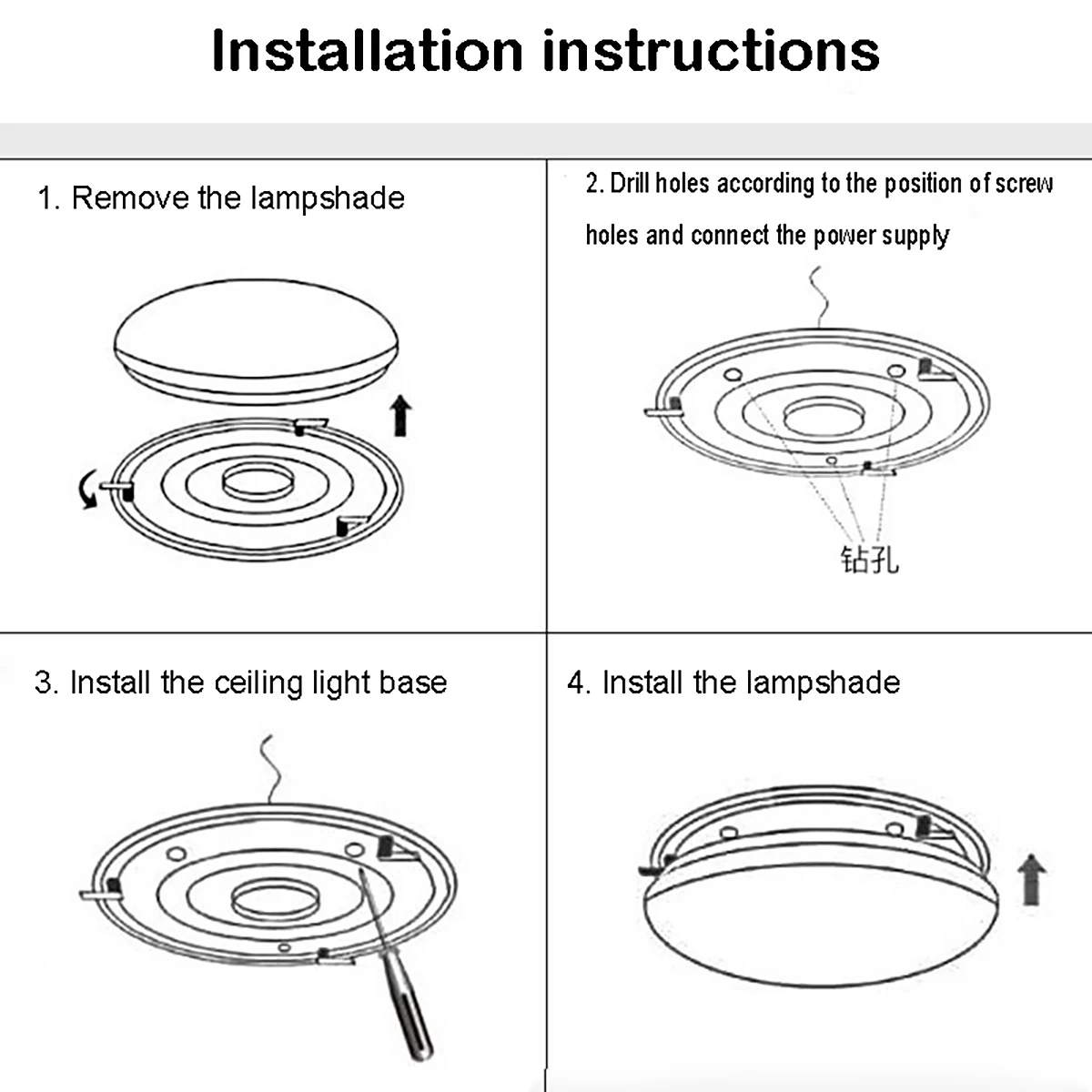 Installation instructions

1. Remove the lampshade

2. Drill holes according to the position of screw holes and connect the power supply

钻孔

3. Install the ceiling light base

4. Install the lampshade