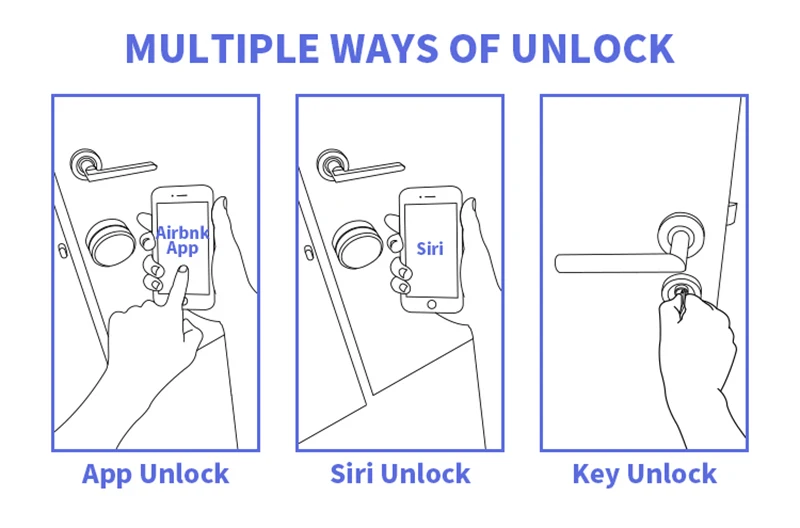 MULTIPLE WAYS OF UNLOCK

Airbnk App

App Unlock

Siri

Siri Unlock

Key Unlock