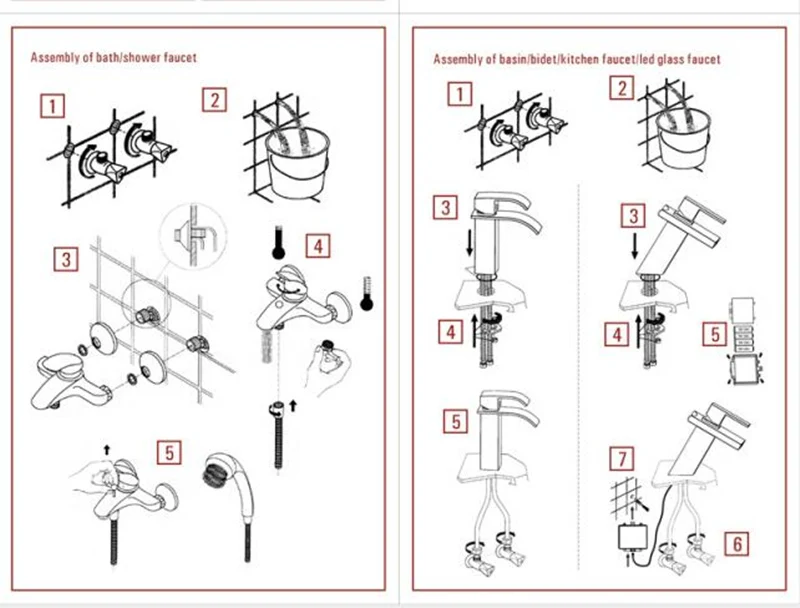 Assembly of bath/shower faucet

1

2

3

4

5

Assembly of basin/bidet/kitchen faucet/led glass faucet

1

2

3

4

5

3

4

5

7

6