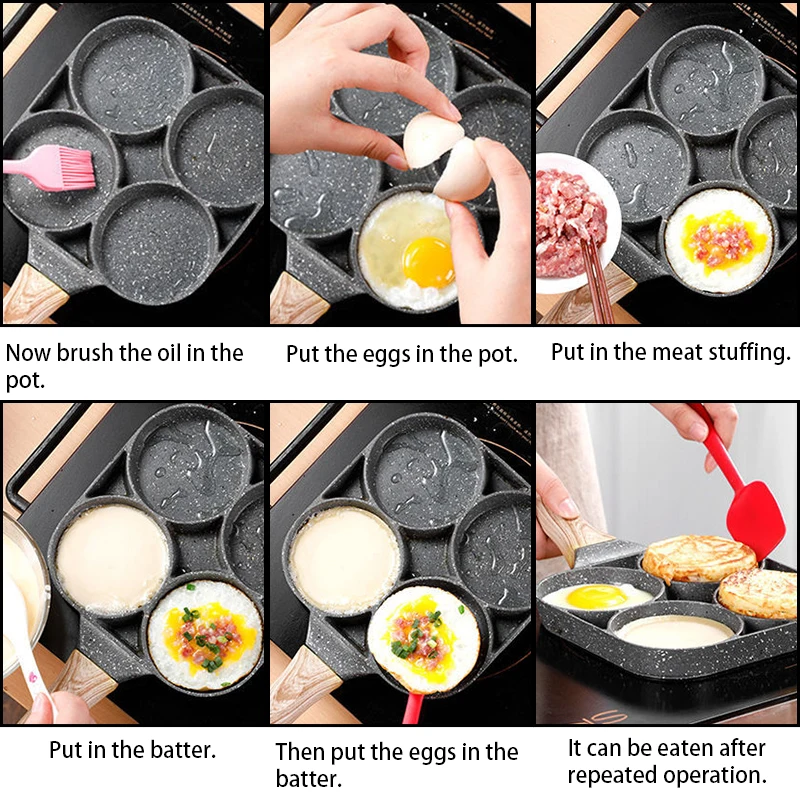 Now brush the oil in the pot.

Put the eggs in the pot.

Put in the meat stuffing.

Put in the batter.

Then put the eggs in the batter.

It can be eaten after repeated operation.