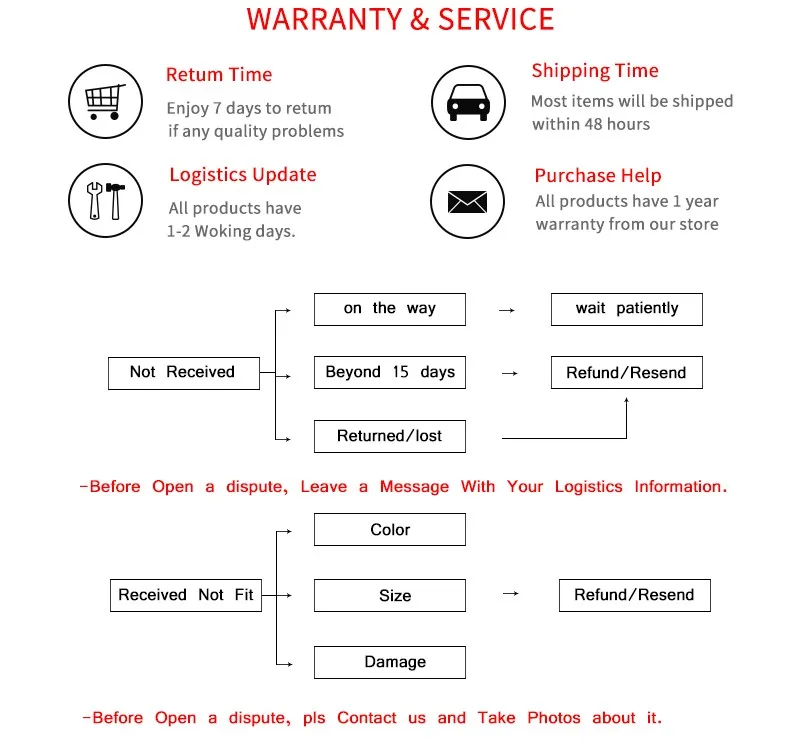 WARRANTY & SERVICE

Retum Time
Enjoy 7 days to retum if any quality problems

Shipping Time
Most items will be shipped within 48 hours

Logistics Update
All products have 1-2 Woking days.

Purchase Help
All products have 1 year warranty from our store

Not Received

on the way → wait patiently

Beyond 15 days → Refund/Resend

Returned/lost

-Before Open a dispute, Leave a Message With Your Logistics Information.

Received Not Fit

Color

Size → Refund/Resend

Damage

-Before Open a dispute, pls Contact us and Take Photos about it.