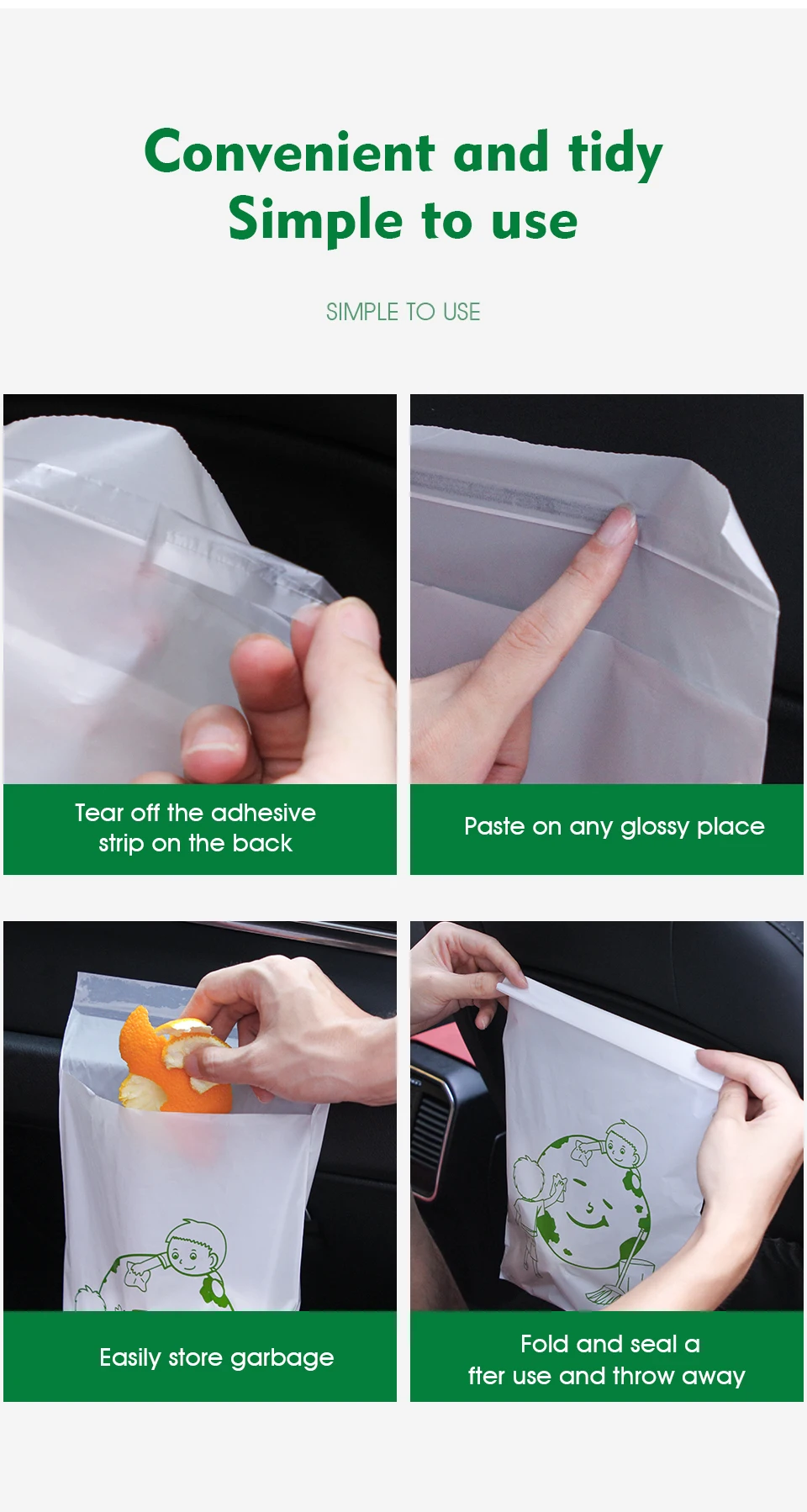 Convenient and tidy
Simple to use

SIMPLE TO USE

Tear off the adhesive strip on the back

Paste on any glossy place

Easily store garbage

Fold and seal a fter use and throw away