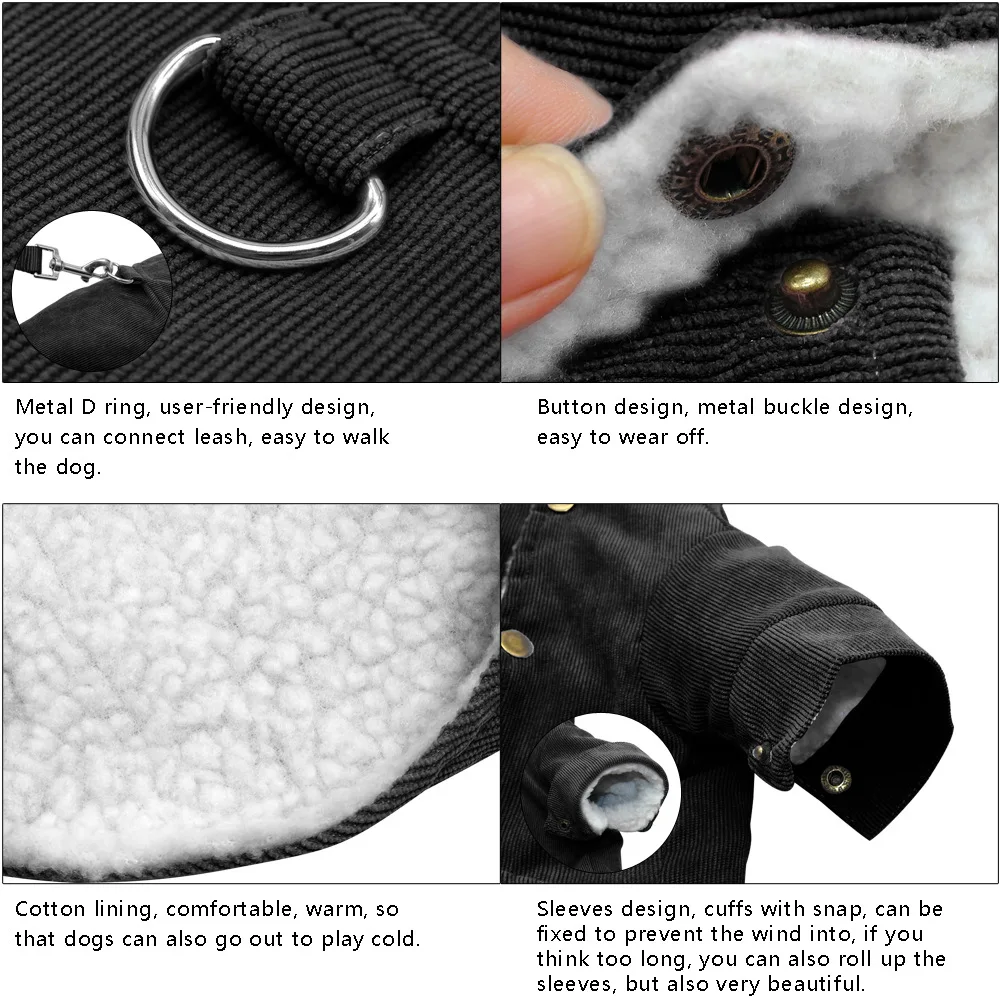 Metal D ring, user-friendly design, you can connect leash, easy to walk the dog.

Button design, metal buckle design, easy to wear off.

Cotton lining, comfortable, warm, so that dogs can also go out to play cold.

Sleeves design, cuffs with snap, can be fixed to prevent the wind into, if you think too long, you can also roll up the sleeves, but also very beautiful.