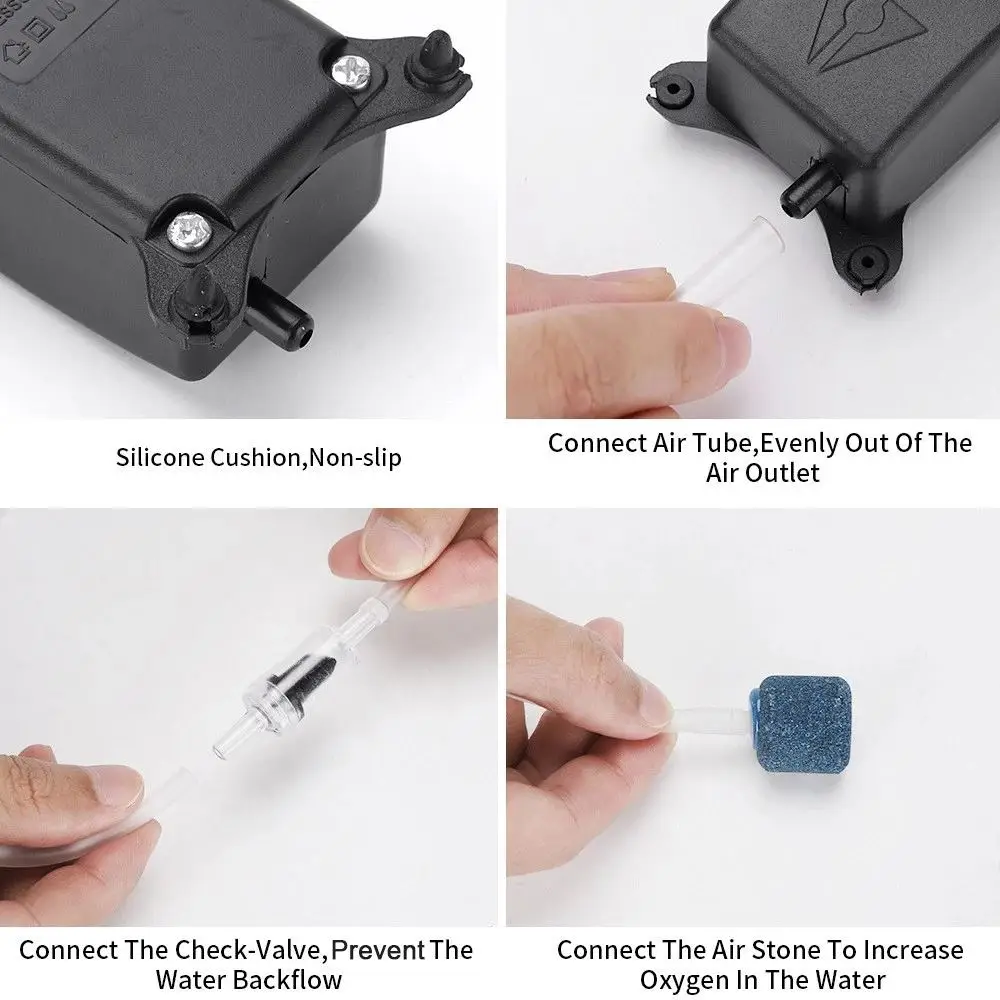 Silicone Cushion,Non-slip

Connect Air Tube,Evenly Out Of The Air Outlet

Connect The Check-Valve,Prevent The Water Backflow

Connect The Air Stone To Increase Oxygen In The Water