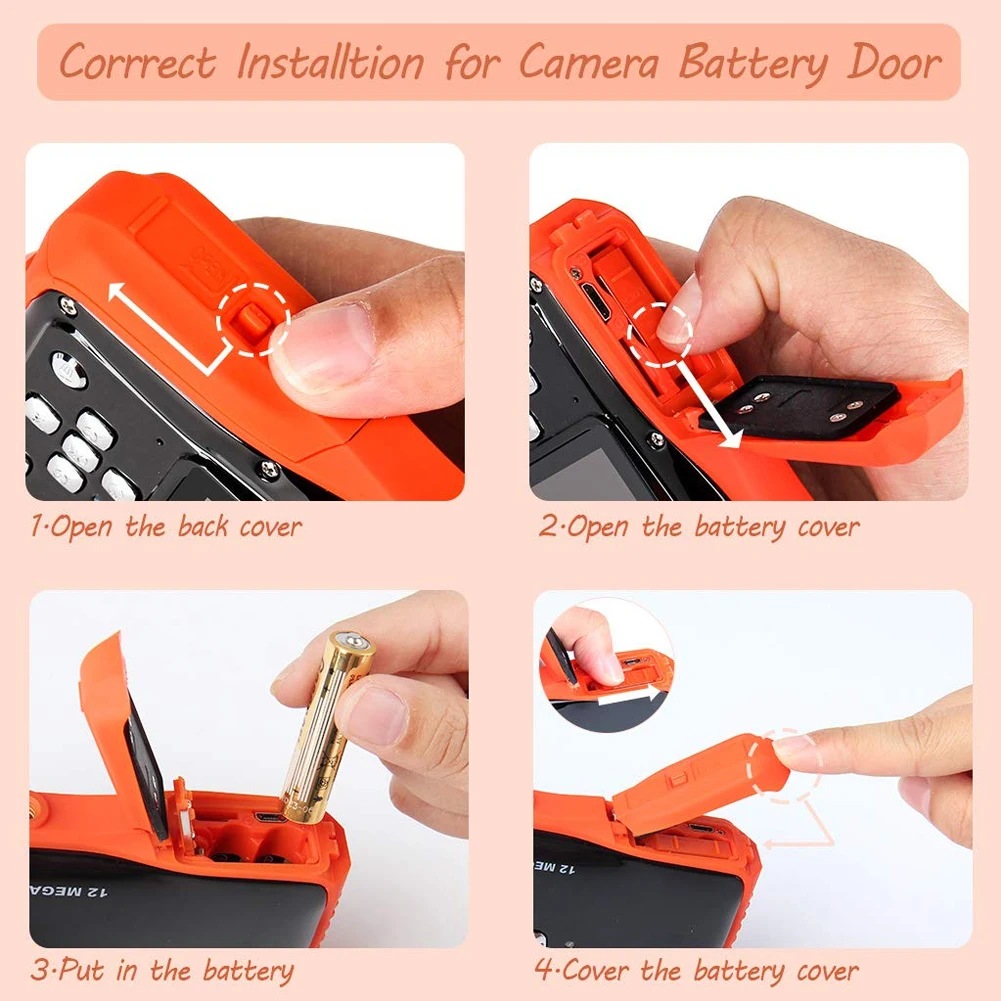 Corrrect Installtion for Camera Battery Door

1·Open the back cover

2·Open the battery cover

12 MEGA

3·Put in the battery

12 ME

4·Cover the battery cover