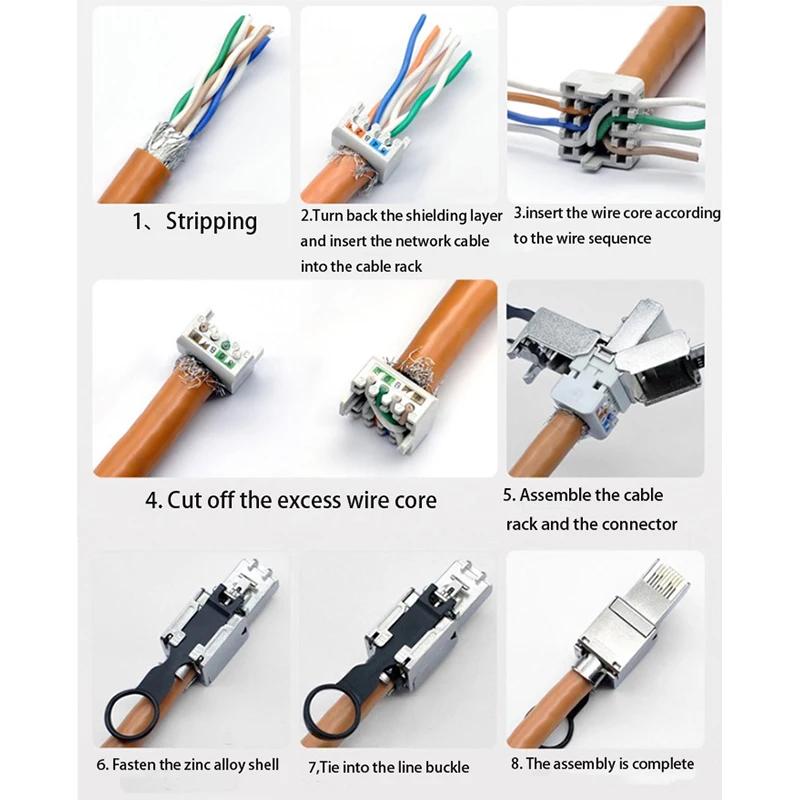 1、Stripping

2.Turn back the shielding layer and insert the network cable into the cable rack

3.insert the wire core according to the wire sequence

4. Cut off the excess wire core

5. Assemble the cable rack and the connector

6. Fasten the zinc alloy shell

7,Tie into the line buckle

8. The assembly is complete