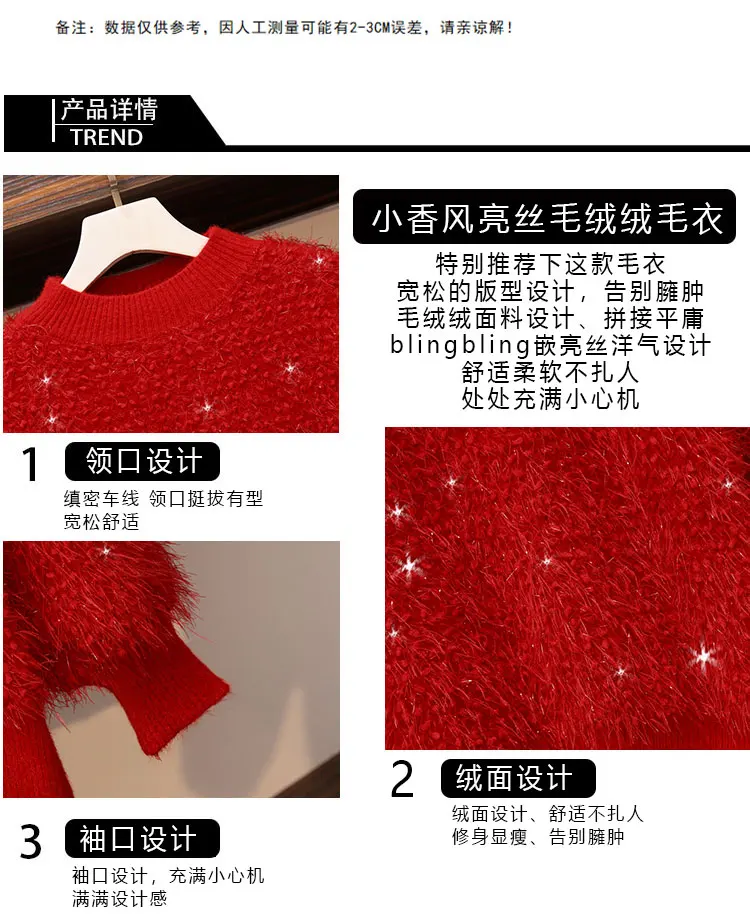 备注：数据仅供参考，因人工测量可能有2-3CM误差，请亲谅解！

产品详情
TREND

小香风亮丝毛绒绒毛衣

特别推荐下这款毛衣
宽松的版型设计，告别臃肿
毛绒绒面料设计、拼接平庸
blingbling嵌亮丝洋气设计
舒适柔软不扎人
处处充满小心机

1 领口设计

缜密车线 领口挺拔有型
宽松舒适

2 绒面设计

绒面设计、舒适不扎人
修身显瘦、告别臃肿

3 袖口设计

袖口设计，充满小心机
满满设计感