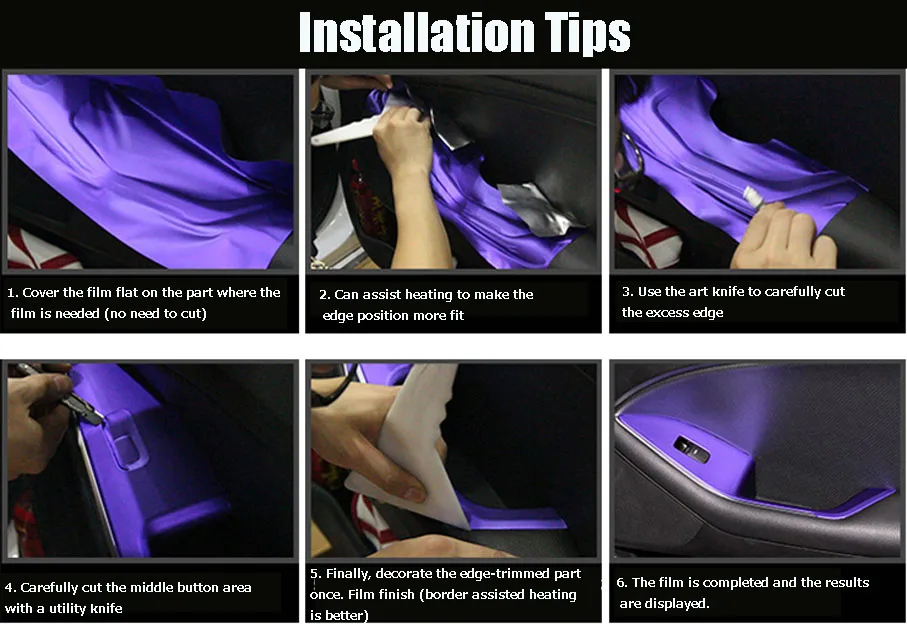 Installation Tips

1. Cover the film flat on the part where the film is needed (no need to cut)

2. Can assist heating to make the edge position more fit

3. Use the art knife to carefully cut the excess edge

4. Carefully cut the middle button area with a utility knife

5. Finally, decorate the edge-trimmed part once. Film finish (border assisted heating is better)

6. The film is completed and the results are displayed.