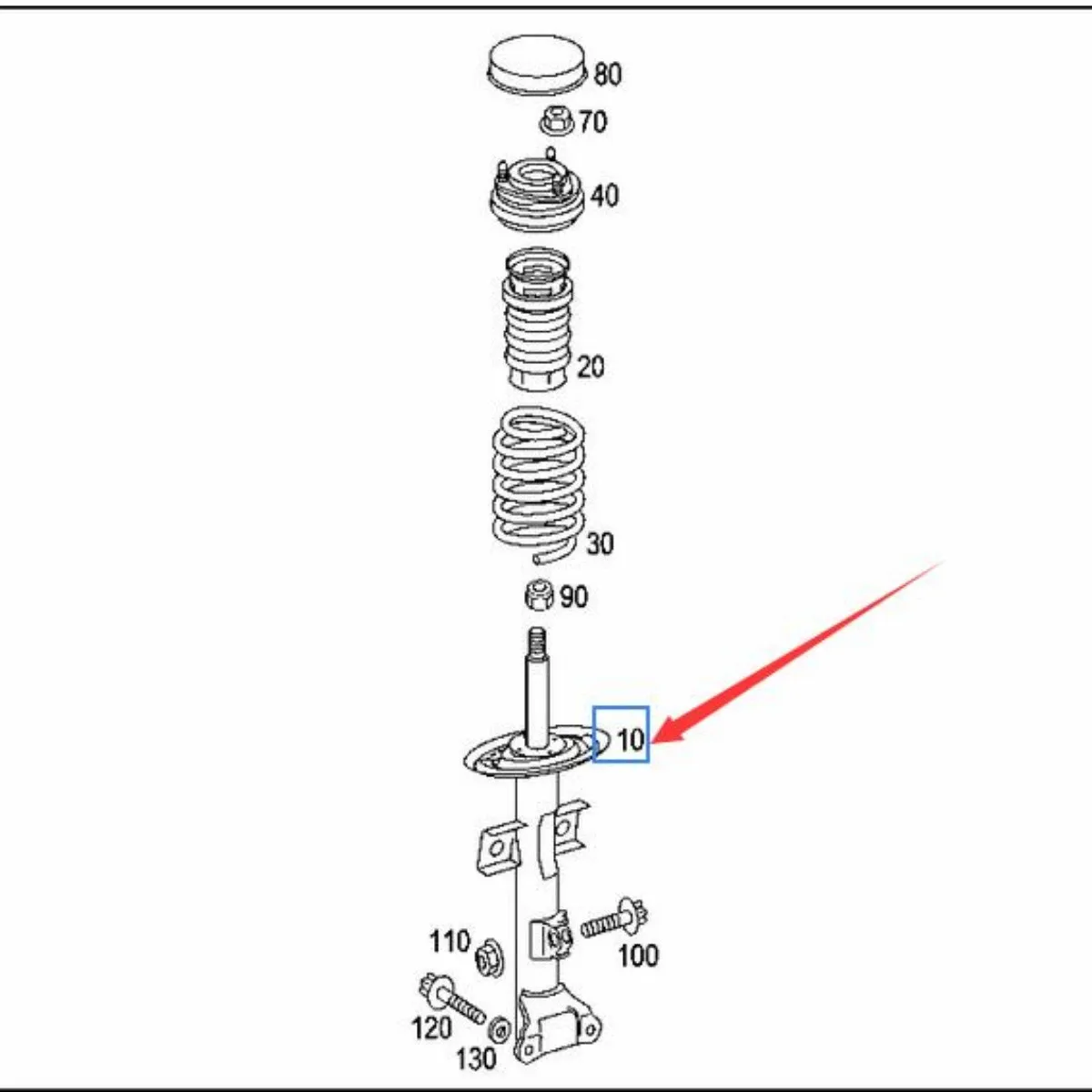 80
70
40
20
30
90
10
110
100
120
130