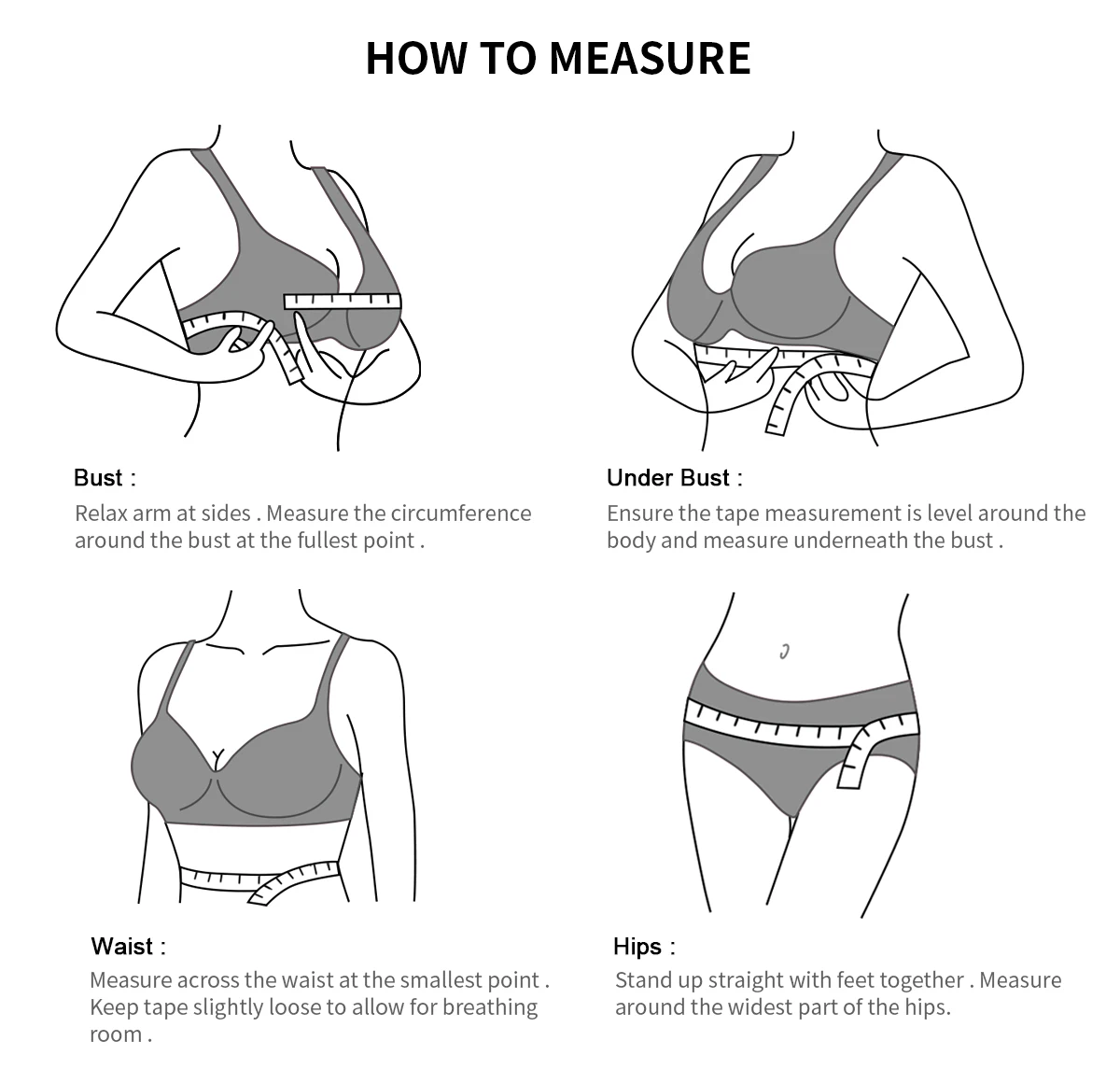 HOW TO MEASURE

Bust :
Relax arm at sides . Measure the circumference around the bust at the fullest point .

Under Bust :
Ensure the tape measurement is level around the body and measure underneath the bust .

Waist :
Measure across the waist at the smallest point . Keep tape slightly loose to allow for breathing room .

Hips :
Stand up straight with feet together . Measure around the widest part of the hips.