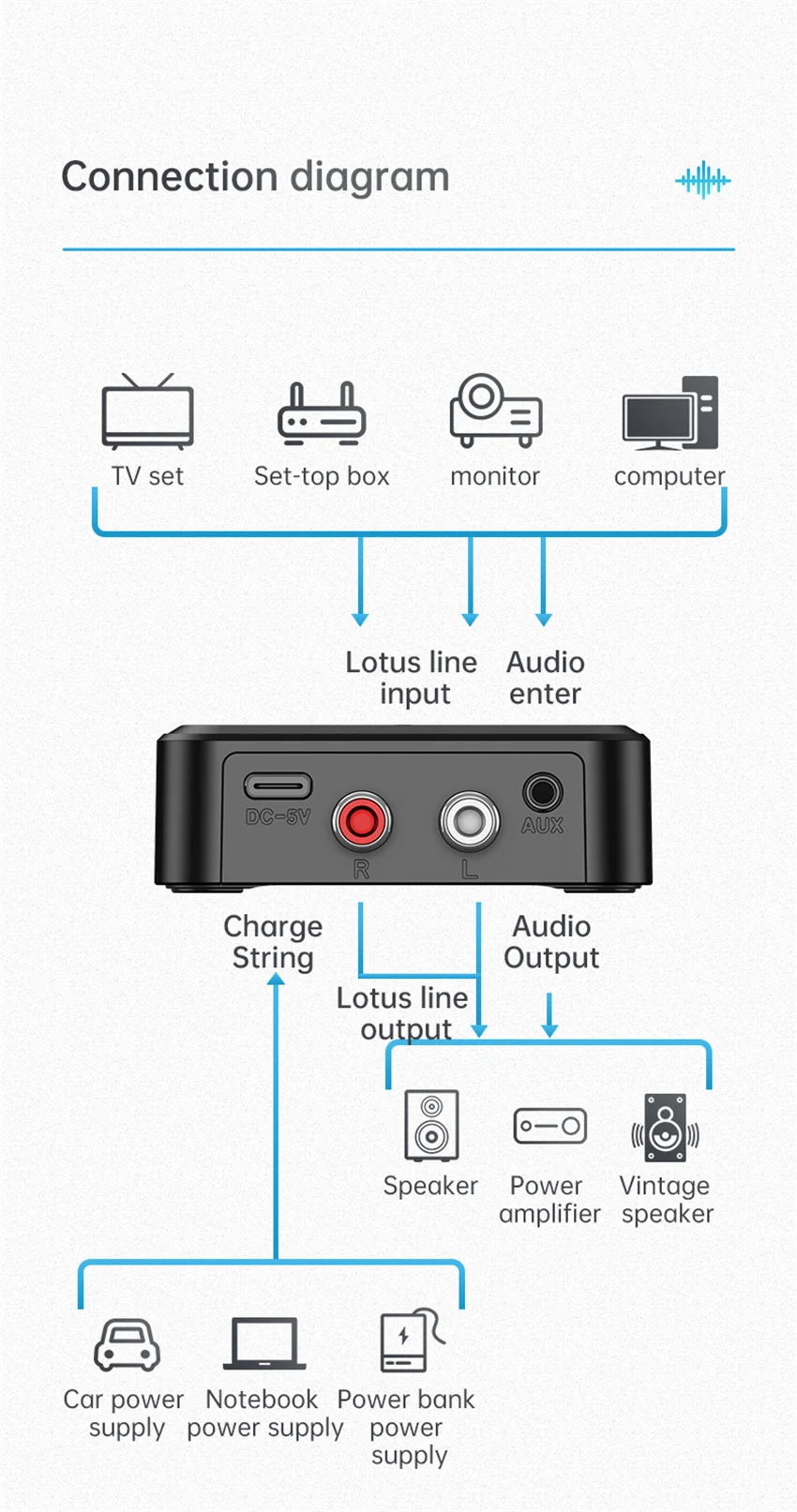 Connection diagram

TV set

Set-top box

monitor

computer

Lotus line input

Audio enter

DC-5V

R

L

AUX

Charge String

Lotus line output

Audio Output

Speaker

Power amplifier

Vintage speaker

Car power supply

Notebook power supply

Power bank power supply