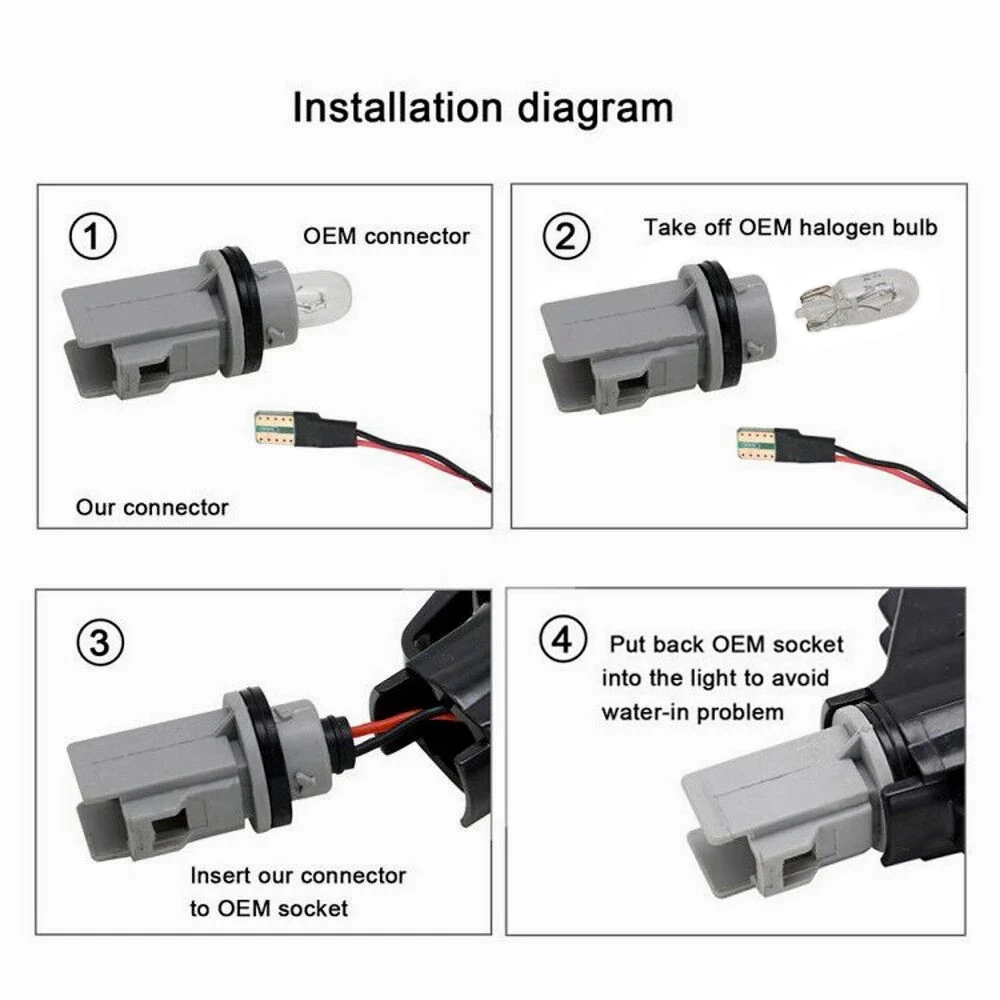 Installation diagram

1 OEM connector

Our connector

2 Take off OEM halogen bulb

3

Insert our connector to OEM socket

4 Put back OEM socket into the light to avoid water-in problem