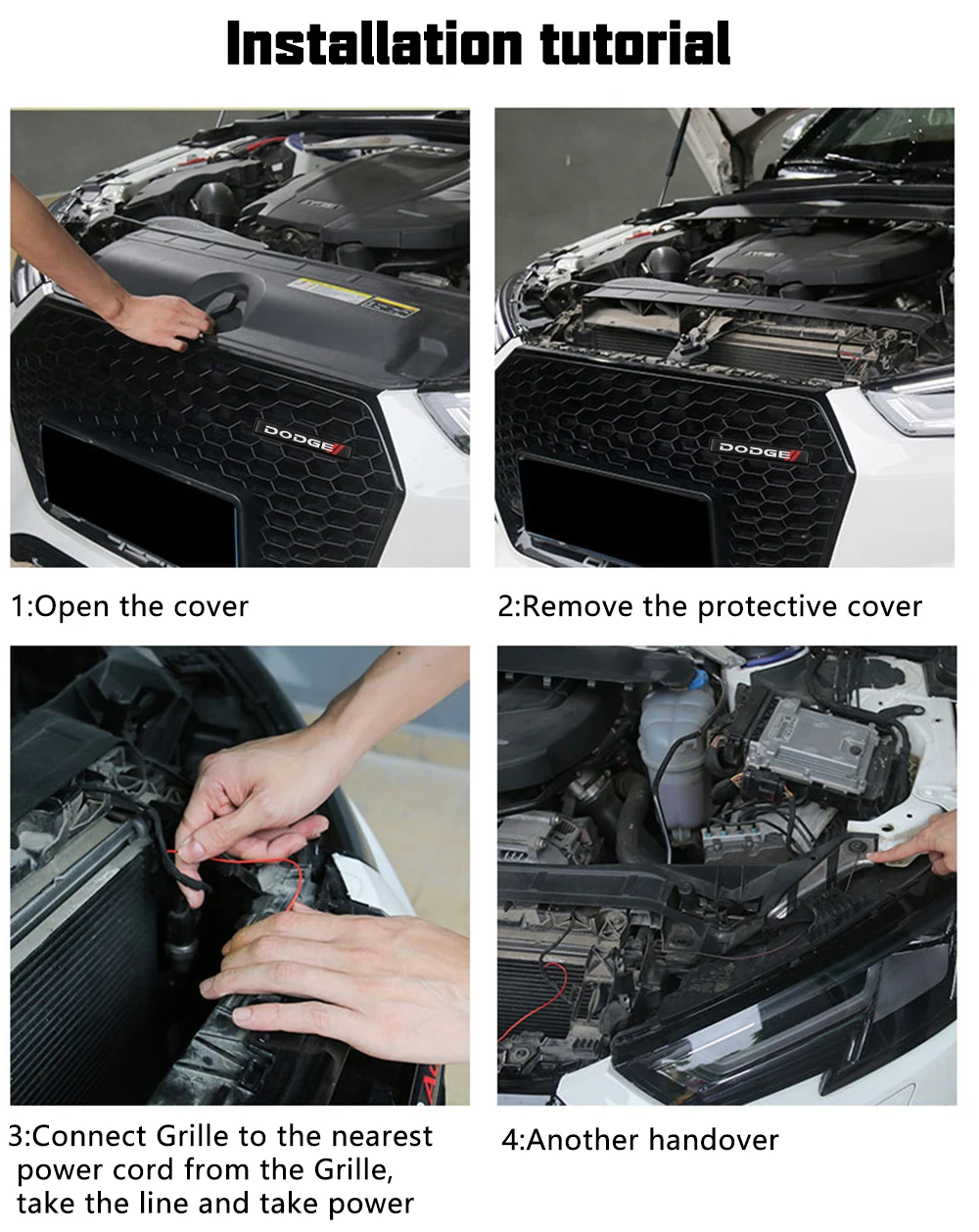 Installation tutorial

DODGE

DODGE

1:Open the cover

2:Remove the protective cover

3:Connect Grille to the nearest power cord from the Grille, take the line and take power

4:Another handover