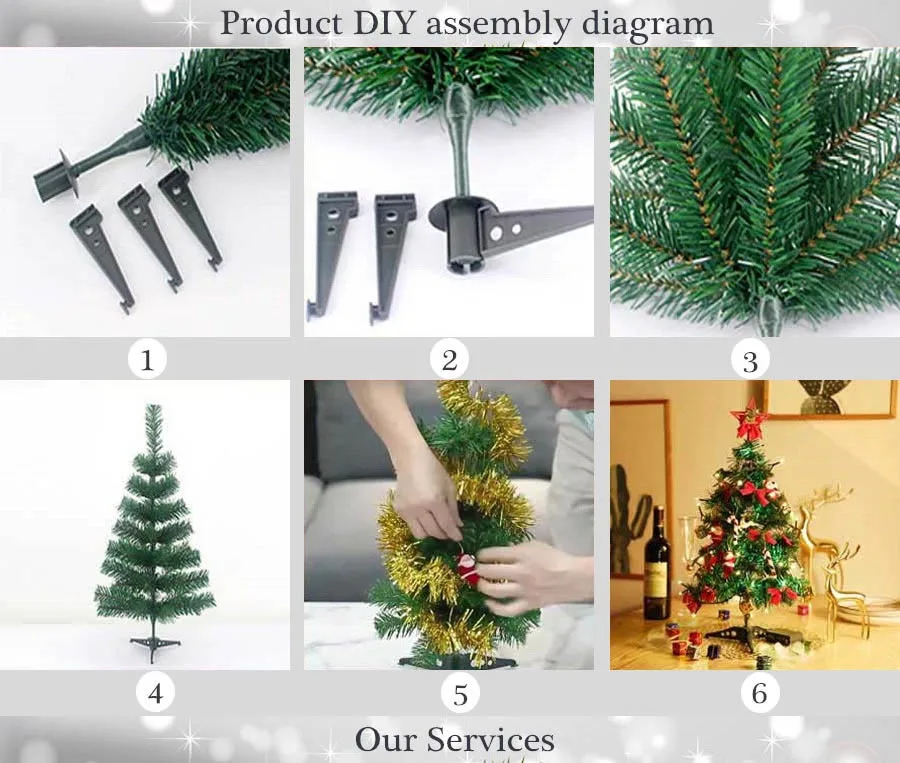 Product DIY assembly diagram

1

2

3

4

5

6

Our Services