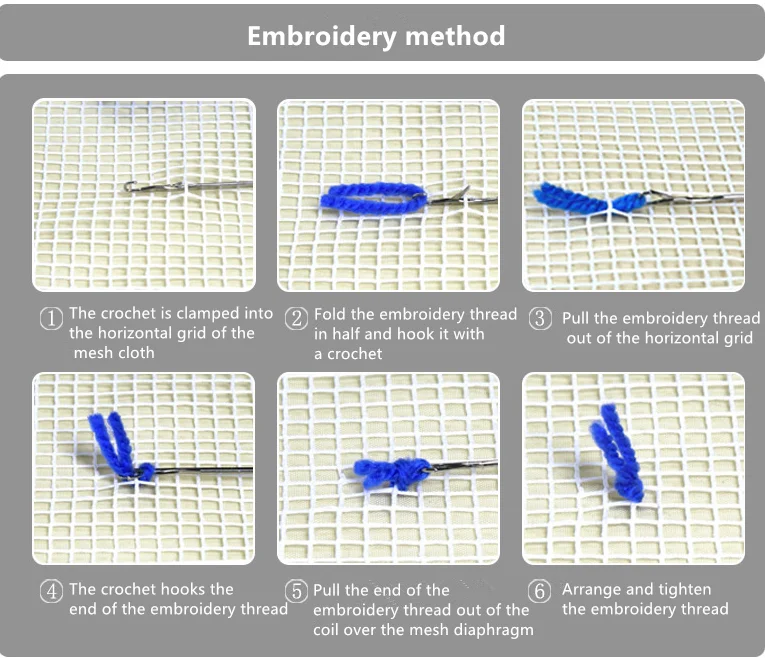 Embroidery method

① The crochet is clamped into the horizontal grid of the mesh cloth

② Fold the embroidery thread in half and hook it with a crochet

③ Pull the embroidery thread out of the horizontal grid

④ The crochet hooks the end of the embroidery thread

⑤ Pull the end of the embroidery thread out of the coil over the mesh diaphragm

⑥ Arrange and tighten the embroidery thread