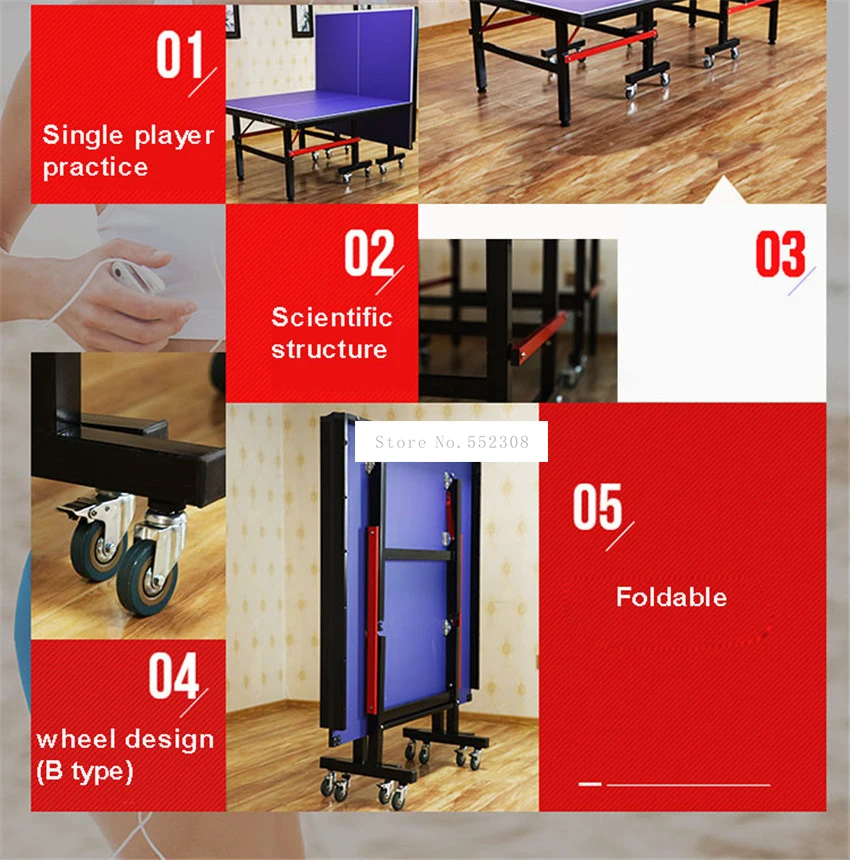 01

Single player practice

02

Scientific structure

03

Store No. 552308

05

Foldable

04

wheel design (B type)