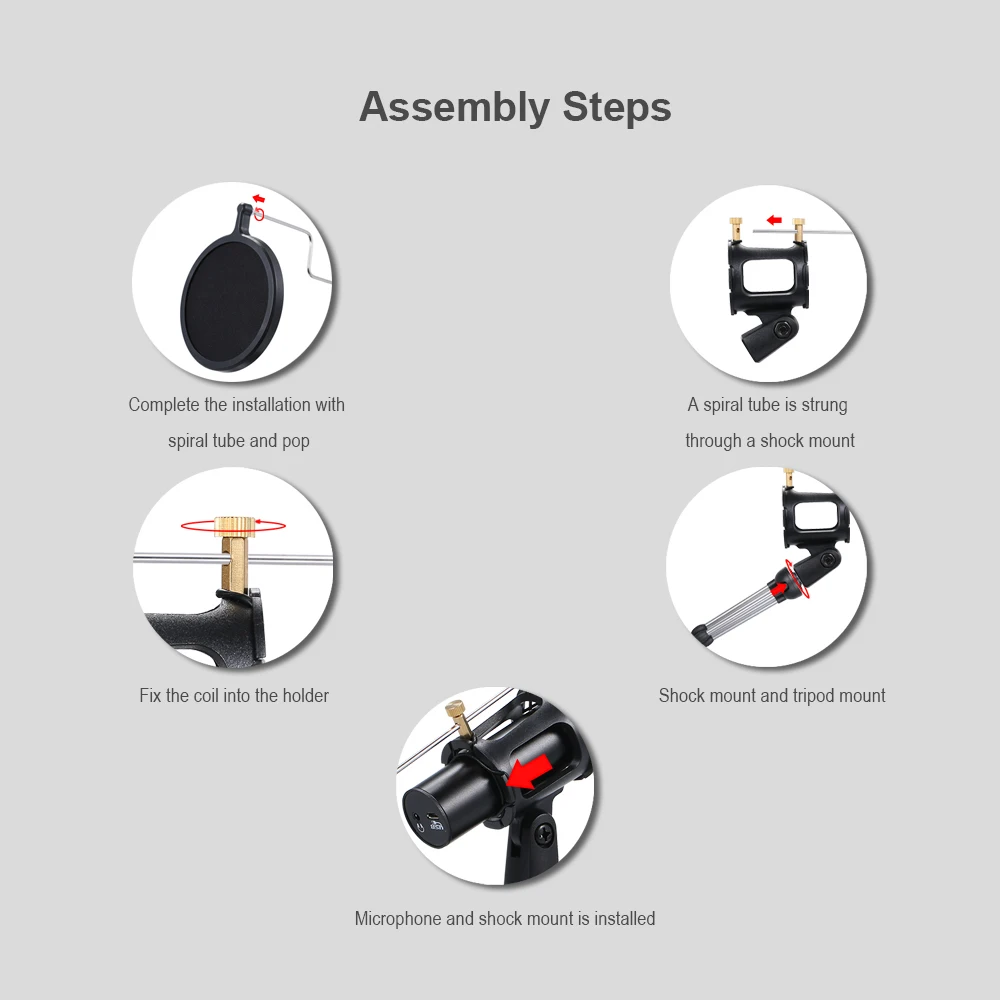 Assembly Steps

Complete the installation with spiral tube and pop

A spiral tube is strung through a shock mount

Fix the coil into the holder

Shock mount and tripod mount

Microphone and shock mount is installed