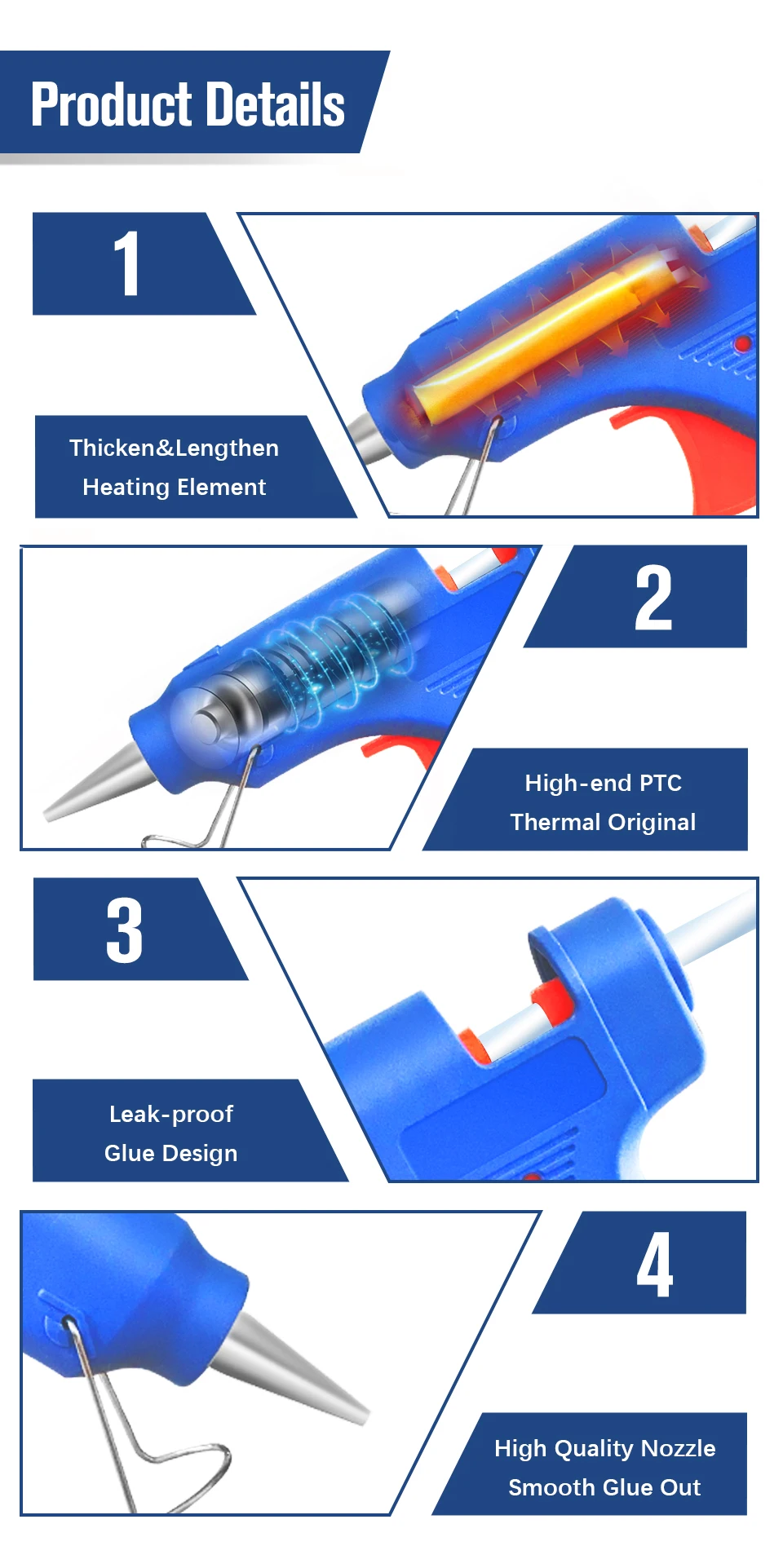 Product Details

1

Thicken&Lengthen Heating Element

2

High-end PTC Thermal Original

3

Leak-proof Glue Design

4

High Quality Nozzle Smooth Glue Out