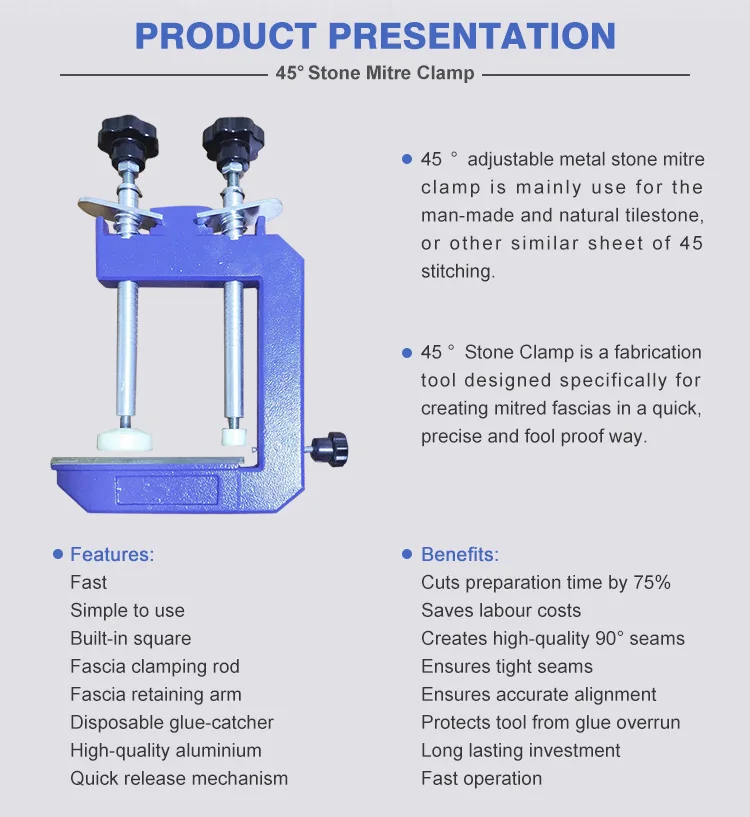 PRODUCT PRESENTATION

45° Stone Mitre Clamp

● 45 ° adjustable metal stone mitre clamp is mainly use for the man-made and natural tilestone, or other similar sheet of 45 stitching.

● 45 ° Stone Clamp is a fabrication tool designed specifically for creating mitred fascias in a quick, precise and fool proof way.

● Features:
Fast
Simple to use
Built-in square
Fascia clamping rod
Fascia retaining arm
Disposable glue-catcher
High-quality aluminium
Quick release mechanism

● Benefits:
Cuts preparation time by 75%
Saves labour costs
Creates high-quality 90° seams
Ensures tight seams
Ensures accurate alignment
Protects tool from glue overrun
Long lasting investment
Fast operation