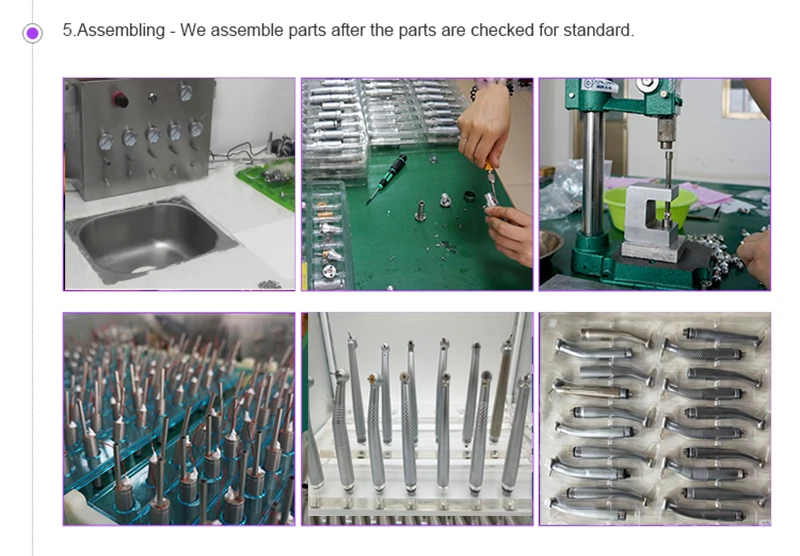 5.Assembling - We assemble parts after the parts are checked for standard.