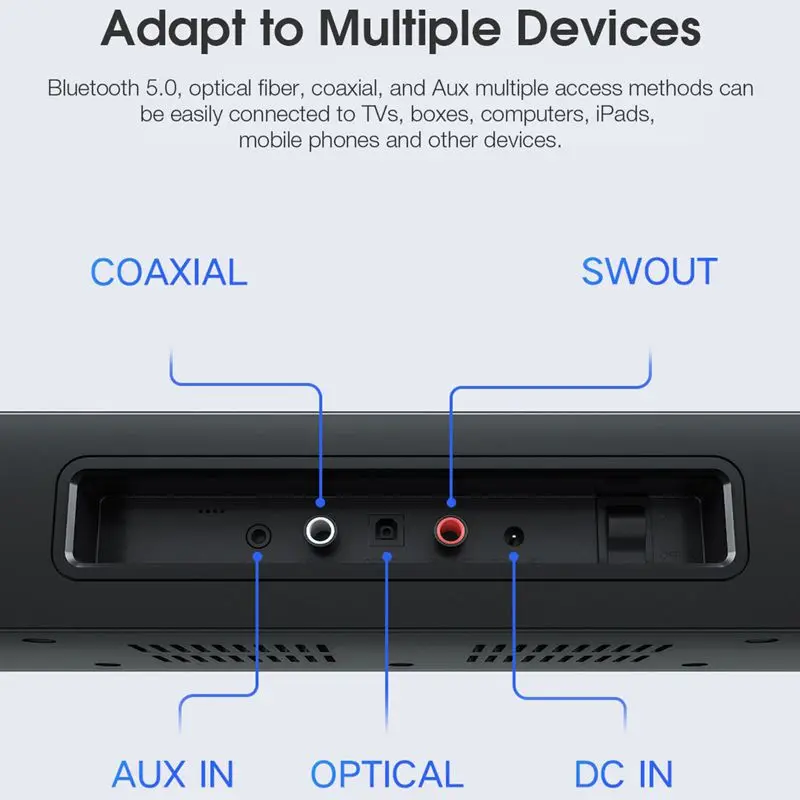 Adapt to Multiple Devices

Bluetooth 5.0, optical fiber, coaxial, and Aux multiple access methods can be easily connected to TVs, boxes, computers, iPads, mobile phones and other devices.

COAXIAL

SWOUT

AUX IN

OPTICAL

DC IN