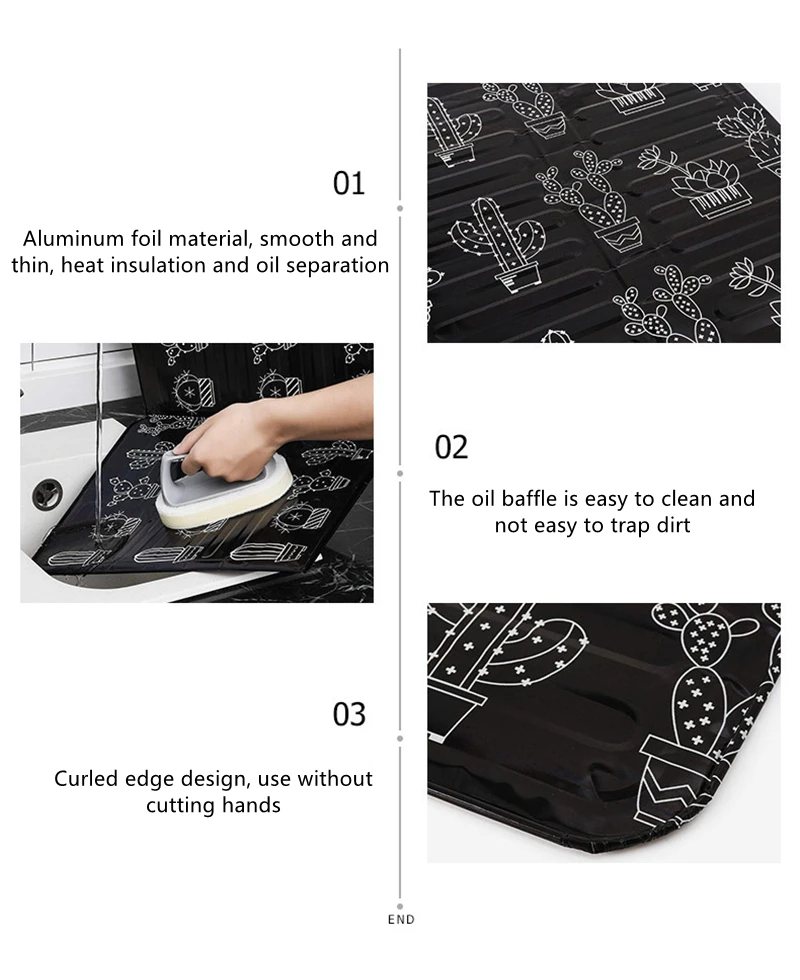 01

Aluminum foil material, smooth and thin, heat insulation and oil separation

02

The oil baffle is easy to clean and not easy to trap dirt

03

Curled edge design, use without cutting hands

END